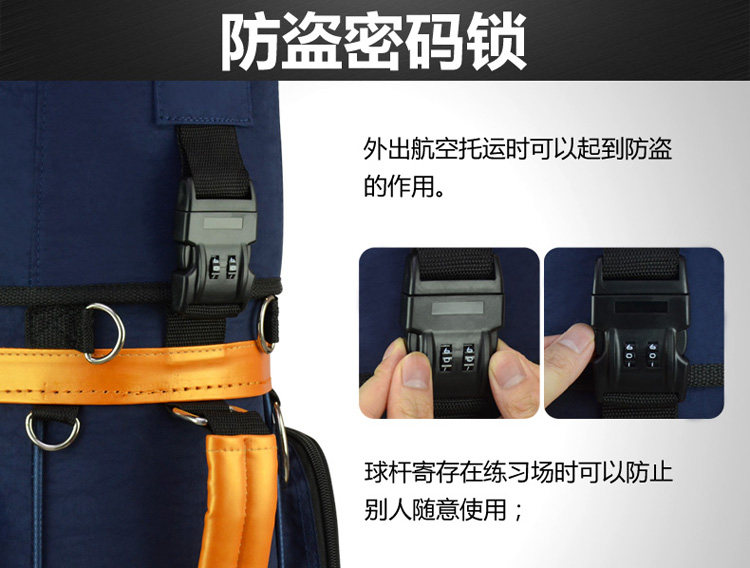 防盗密码锁

外出航空托运时可以起到防盗的作用。

球杆寄存在练习场时可以防止别人随意使用；