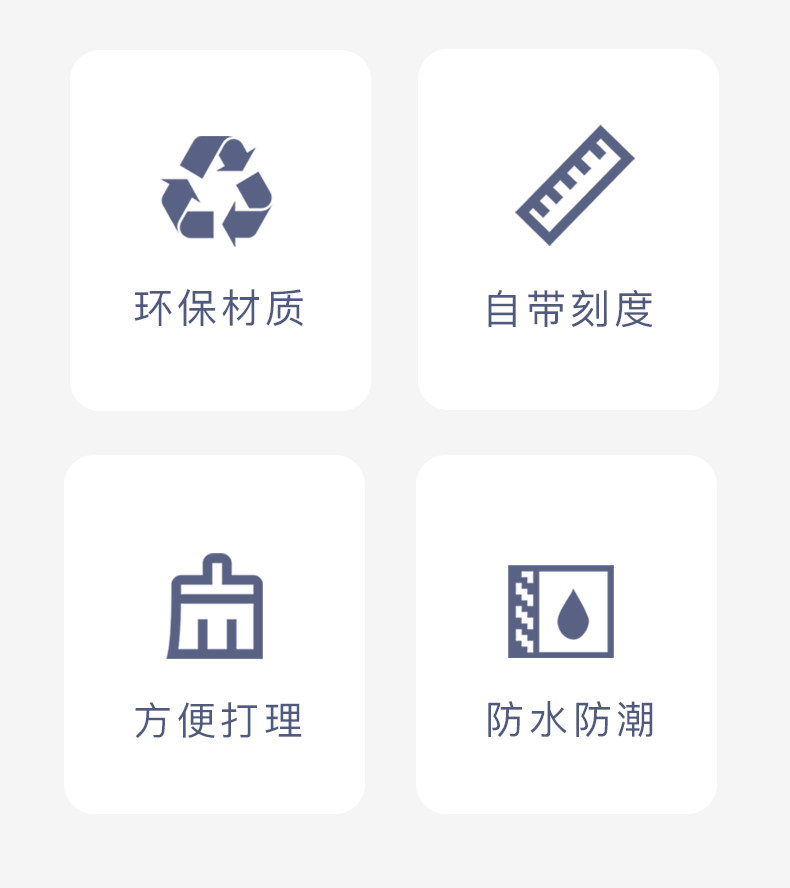 环保材质

自带刻度

方便打理

防水防潮