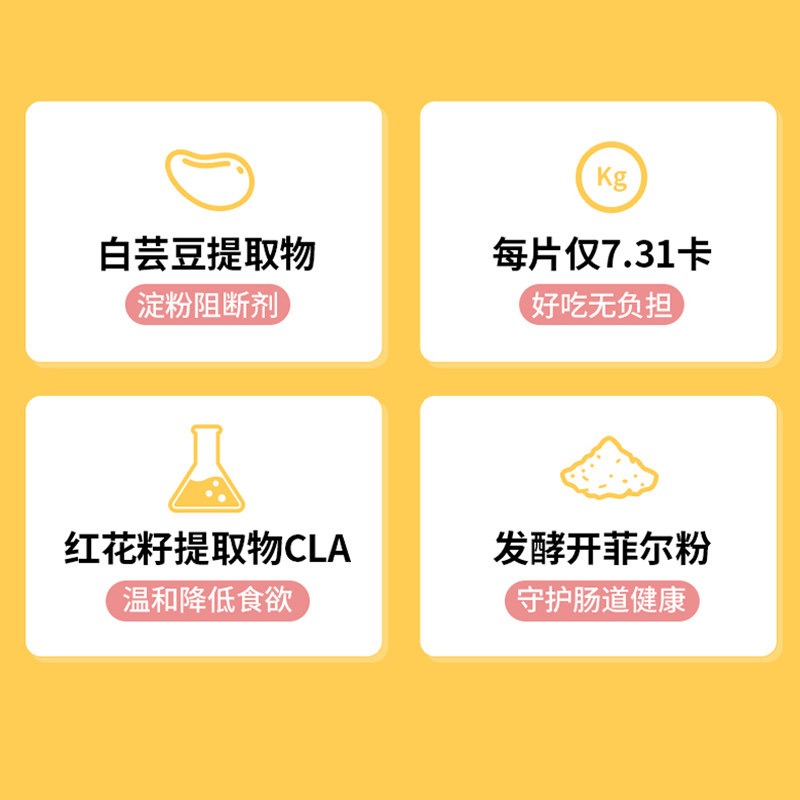 白芸豆提取物

淀粉阻断剂

Kg

每片仅7.31卡

好吃无负担

红花籽提取物CLA

温和降低食欲

发酵开菲尔粉

守护肠道健康