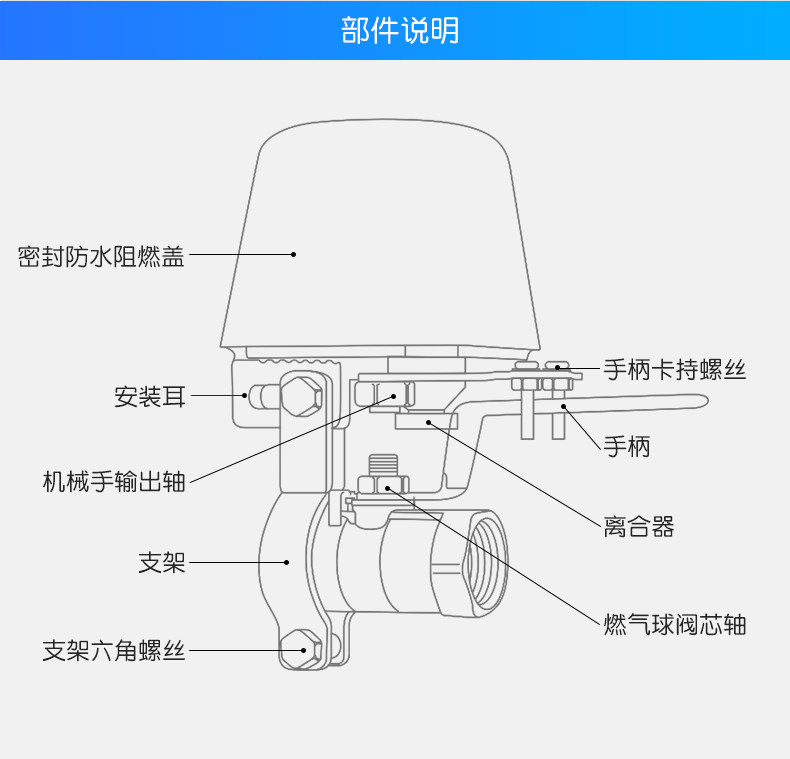 部件说明

密封防水阻燃盖

安装耳

机械手输出轴

支架

支架六角螺丝

手柄卡持螺丝

手柄

离合器

燃气球阀芯轴