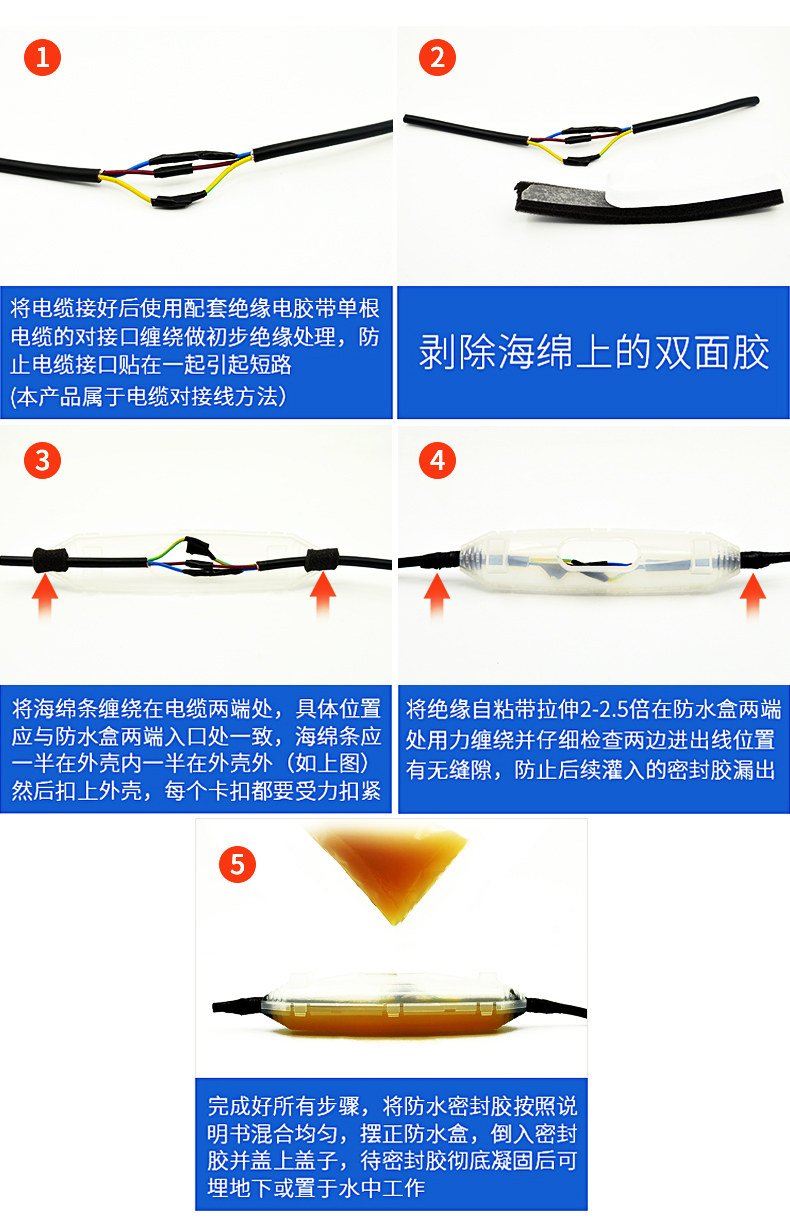 1

将电缆接好后使用配套绝缘电胶带单根电缆的对接口缠绕做初步绝缘处理，防止电缆接口贴在一起引起短路
(本产品属于电缆对接线方法)

2

剥除海绵上的双面胶

3

将海绵条缠绕在电缆两端处，具体位置应与防水盒两端入口处一致，海绵条应一半在外壳内一半在外壳外（如上图）然后扣上外壳，每个卡扣都要受力扣紧

4

将绝缘自粘带拉伸2-2.5倍在防水盒两端处用力缠绕并仔细检查两边进出线位置有无缝隙，防止后续灌入的密封胶漏出

5

完成好所有步骤，将防水密封胶按照说明书混合均匀，摆正防水盒，倒入密封胶并盖上盖子，待密封胶彻底凝固后可埋地下或置于水中工作