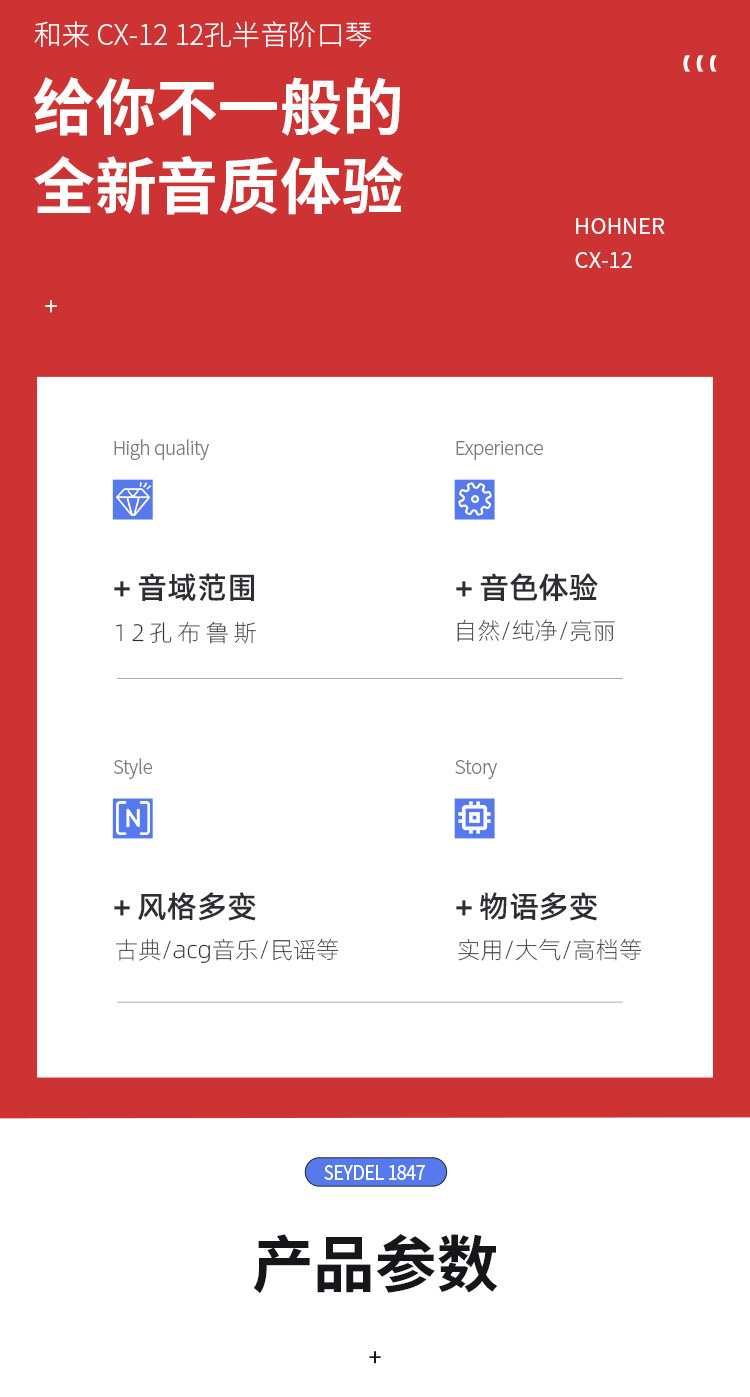 和来 CX-12 12孔半音阶口琴

给你不一般的
全新音质体验

HOHNER
CX-12

+

High quality

+ 音域范围
12孔布鲁斯

Experience

+ 音色体验
自然/纯净/亮丽

Style

+ 风格多变
古典/acg音乐/民谣等

Story

+ 物语多变
实用/大气/高档等

SEYDEL 1847

产品参数

+