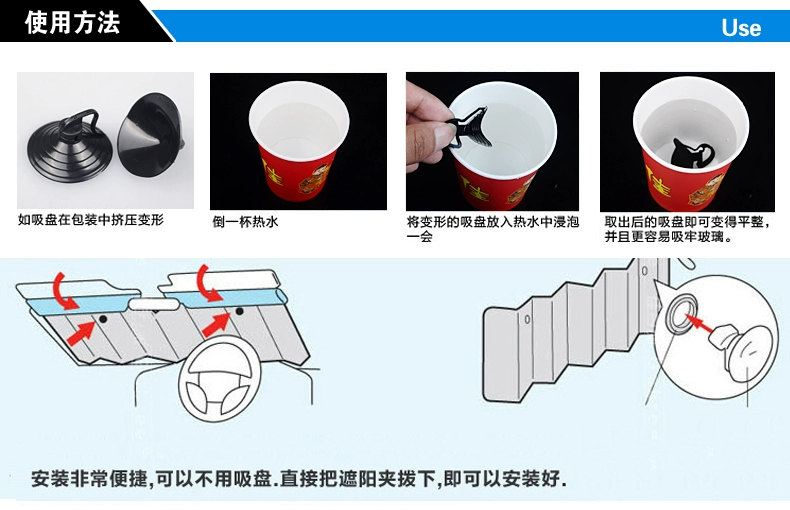 使用方法

Use

如吸盘在包装中挤压变形

倒一杯热水

将变形的吸盘放入热水中浸泡一会

取出后的吸盘即可变得平整，并且更容易吸牢玻璃。

安装非常便捷,可以不用吸盘.直接把遮阳夹拨下,即可以安装好.