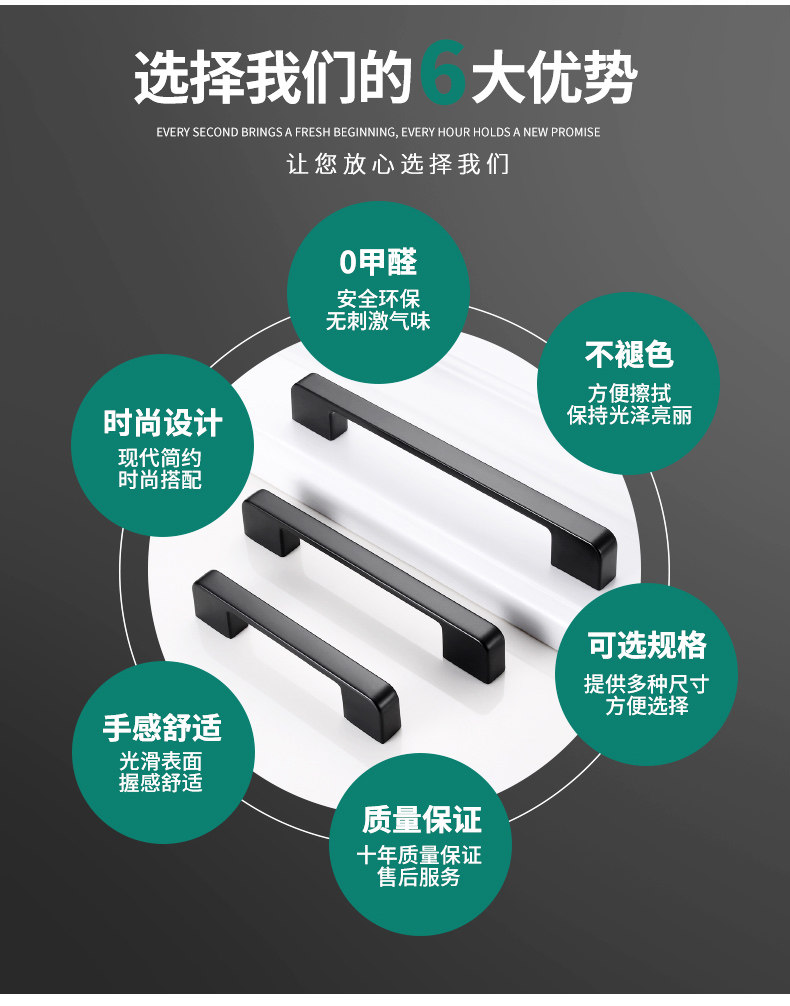 选择我们的6大优势

EVERY SECOND BRINGS A FRESH BEGINNING, EVERY HOUR HOLDS A NEW PROMISE

让您放心选择我们

0甲醛
安全环保
无刺激气味

不褪色
方便擦拭
保持光泽亮丽

时尚设计
现代简约
时尚搭配

可选规格
提供多种尺寸
方便选择

手感舒适
光滑表面
握感舒适

质量保证
十年质量保证
售后服务