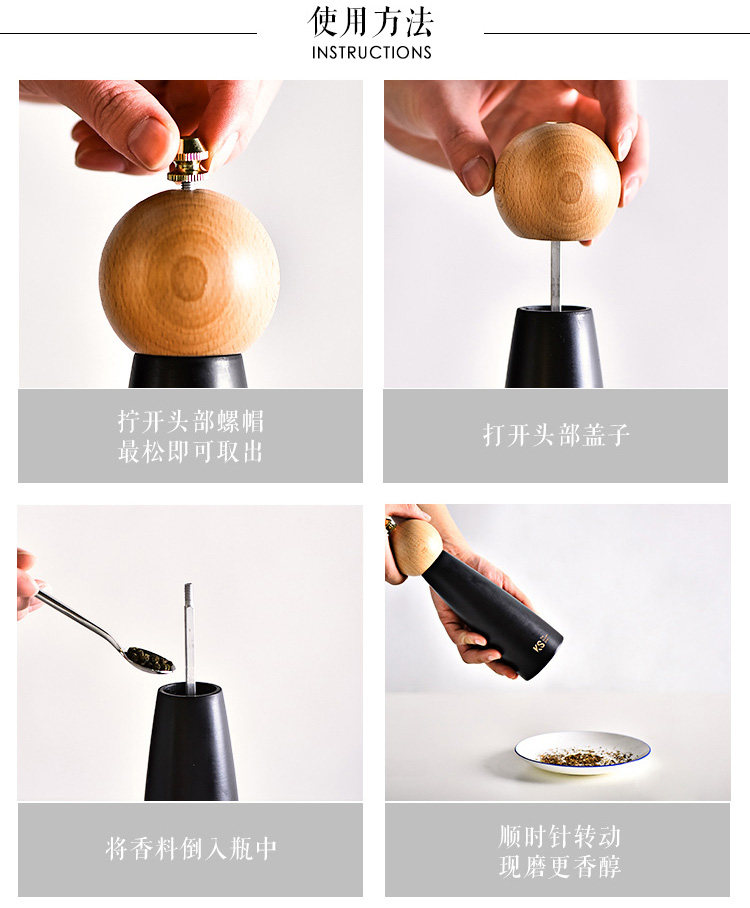 使用方法
INSTRUCTIONS

拧开头部螺帽
最松即可取出

打开头部盖子

将香料倒入瓶中

KS

顺时针转动
现磨更香醇