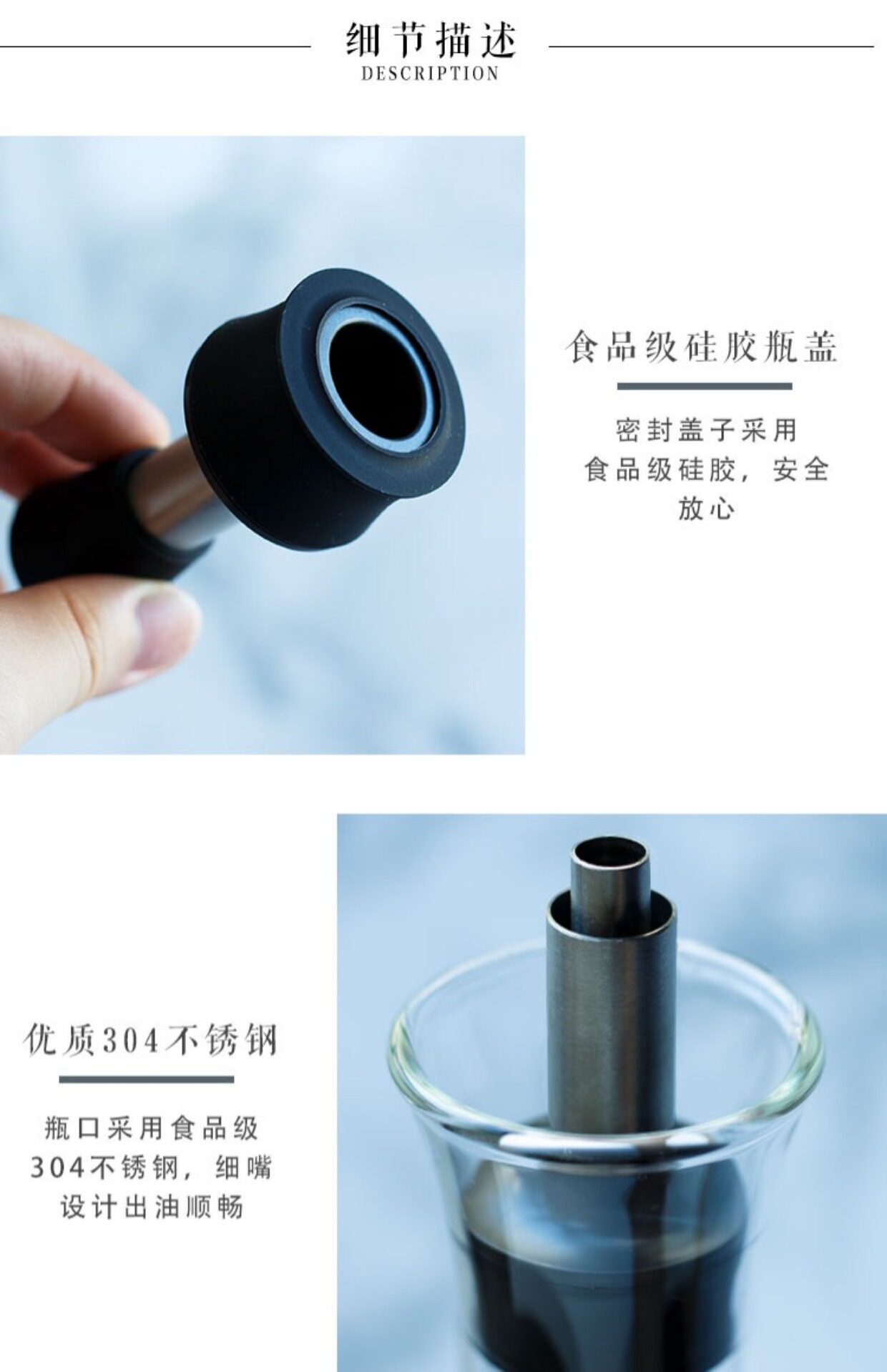 细节描述
DESCRIPTION

食品级硅胶瓶盖

密封盖子采用食品级硅胶，安全放心

优质304不锈钢

瓶口采用食品级304不锈钢，细嘴设计出油顺畅