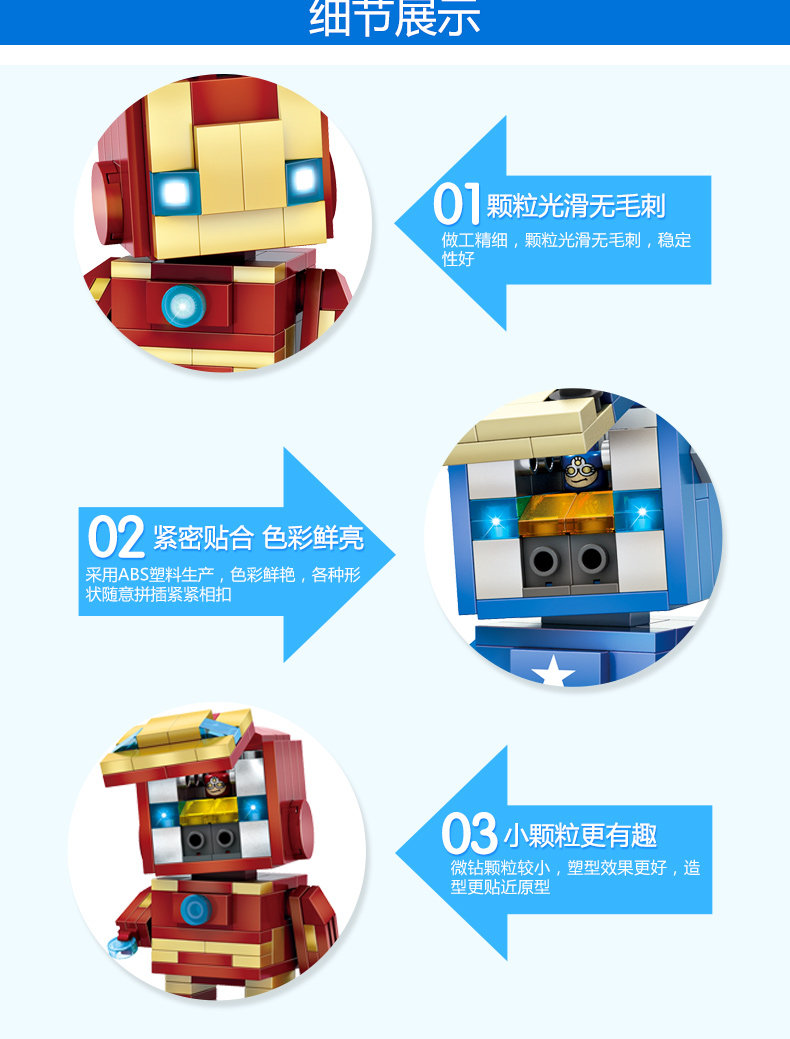 细节展示

01 颗粒光滑无毛刺

做工精细，颗粒光滑无毛刺，稳定性好

02 紧密贴合 色彩鲜亮

采用ABS塑料生产，色彩鲜艳，各种形状随意拼插紧紧相扣

03 小颗粒更有趣

微钻颗粒较小，塑型效果更好，造型更贴近原型