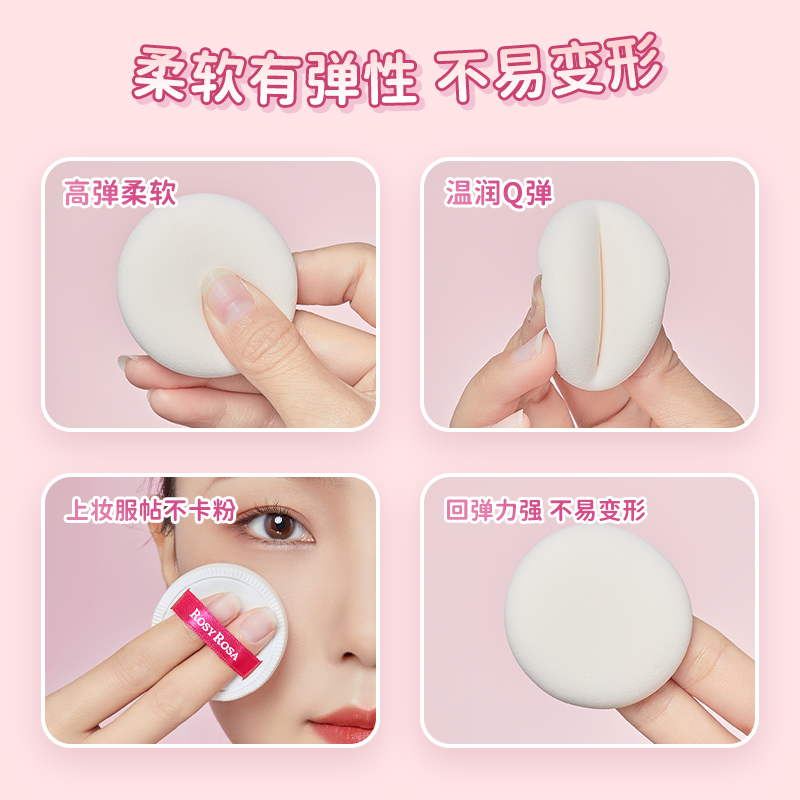 柔软有弹性 不易变形

高弹柔软

温润Q弹

上妆服帖不卡粉

ROSY ROSA

回弹力强 不易变形