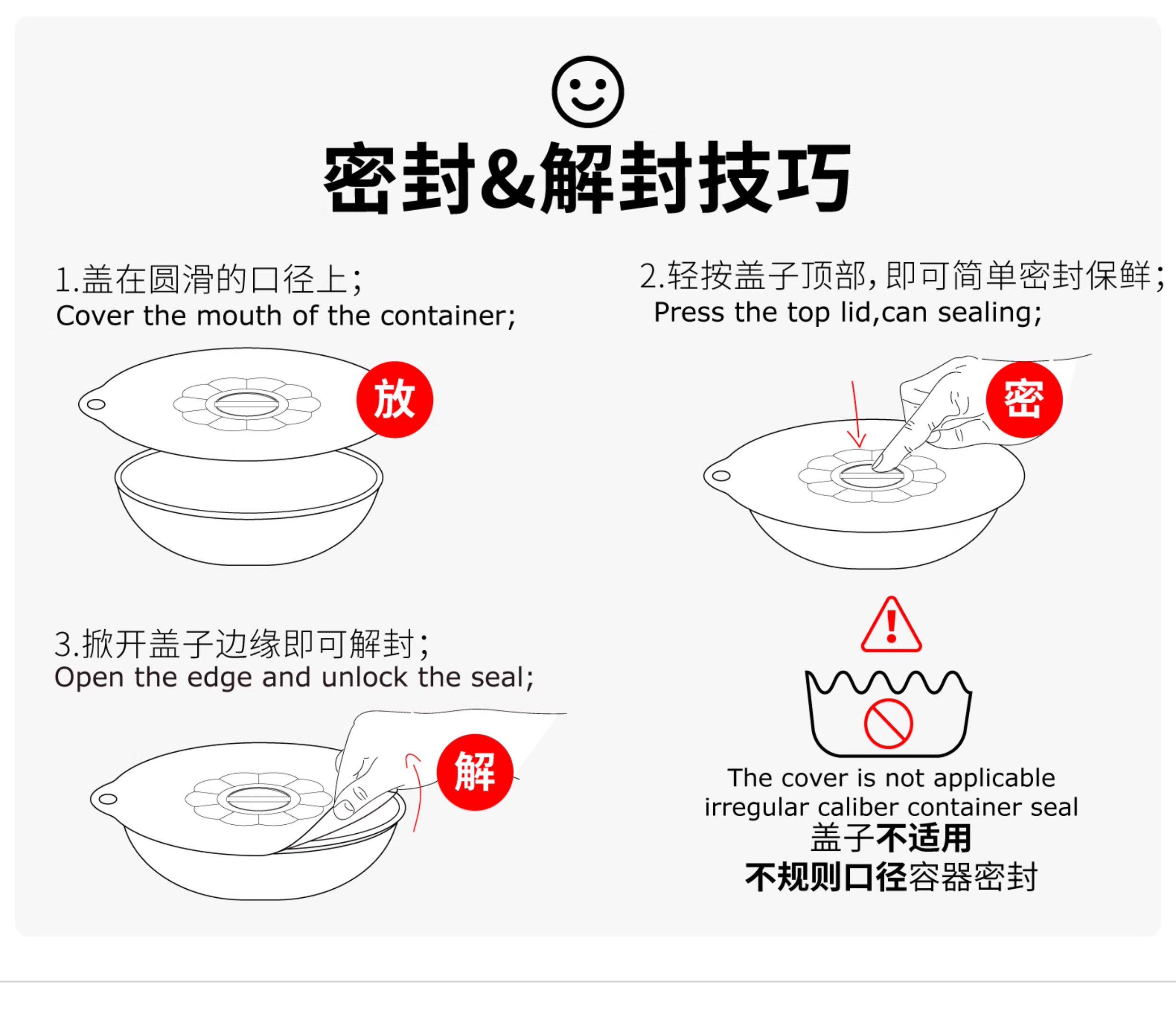 密封&解封技巧

1.盖在圆滑的口径上;
Cover the mouth of the container;

放

2.轻按盖子顶部,即可简单密封保鲜;
Press the top lid,can sealing;

密

3.掀开盖子边缘即可解封;
Open the edge and unlock the seal;

解

The cover is not applicable irregular caliber container seal
盖子不适用
不规则口径容器密封