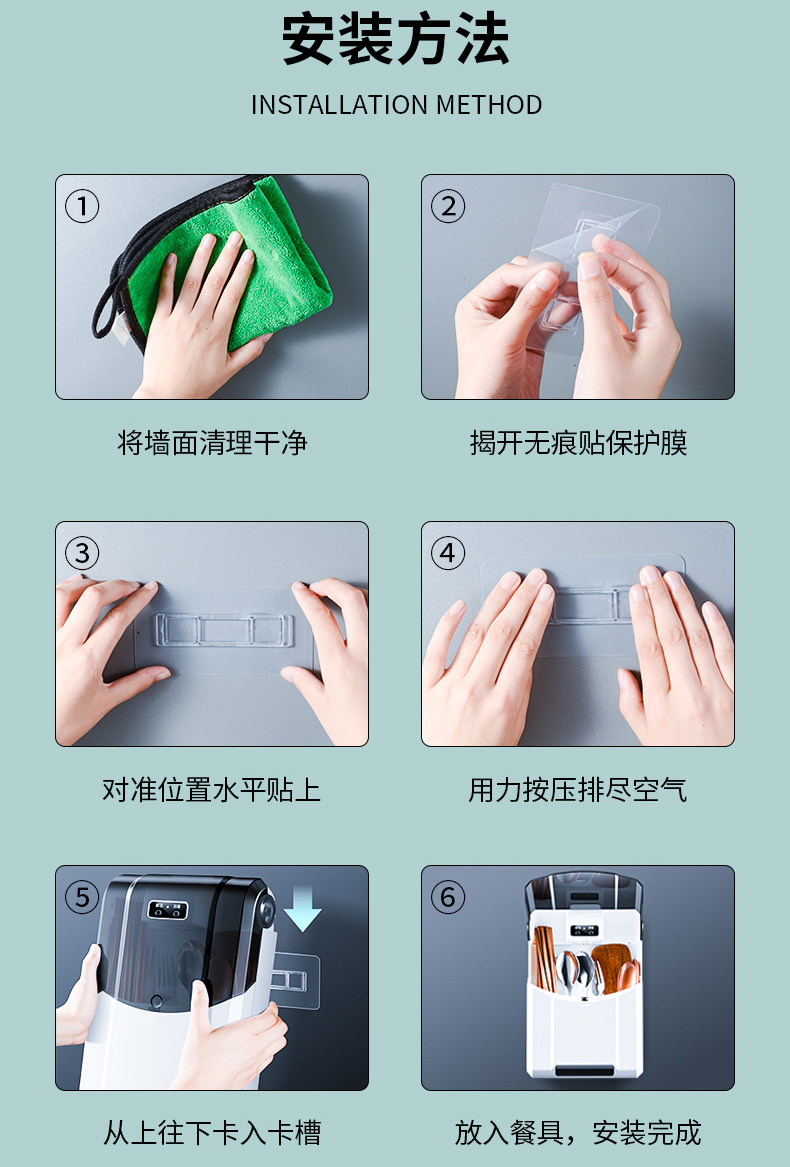 安装方法

INSTALLATION METHOD

①

将墙面清理干净

②

揭开无痕贴保护膜

③

对准位置水平贴上

④

用力按压排尽空气

⑤

从上往下卡入卡槽

⑥

放入餐具，安装完成