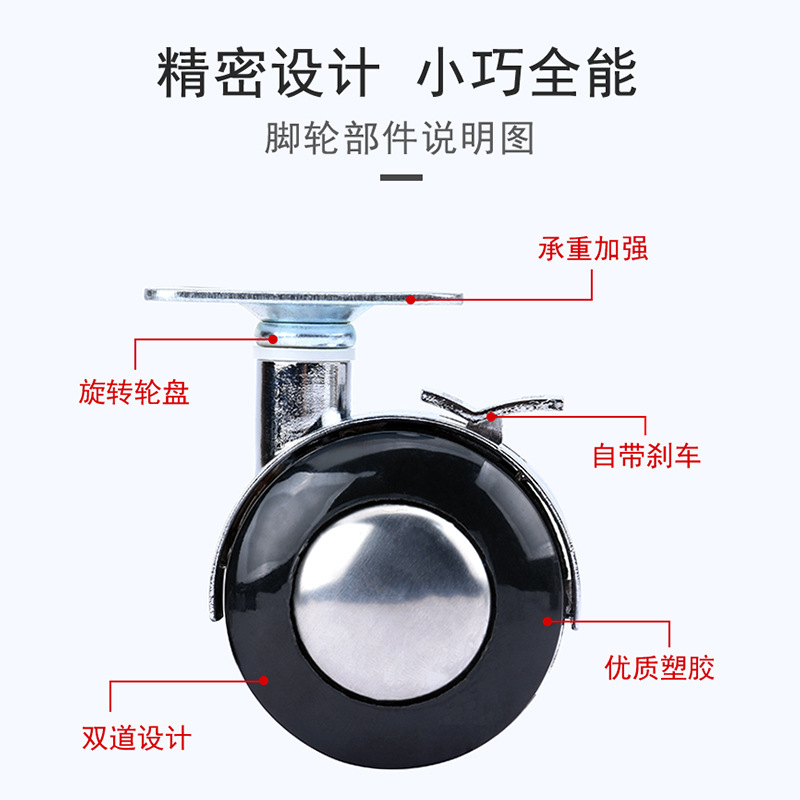 精密设计 小巧全能

脚轮部件说明图

承重加强

旋转轮盘

自带刹车

优质塑胶

双道设计