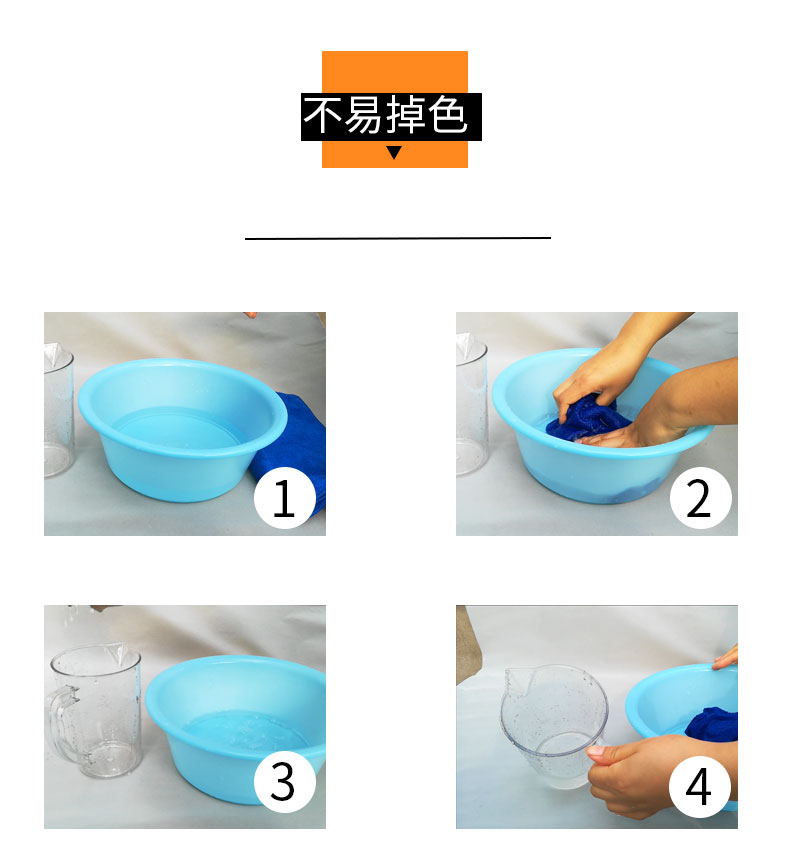 不易掉色

1

2

3

4