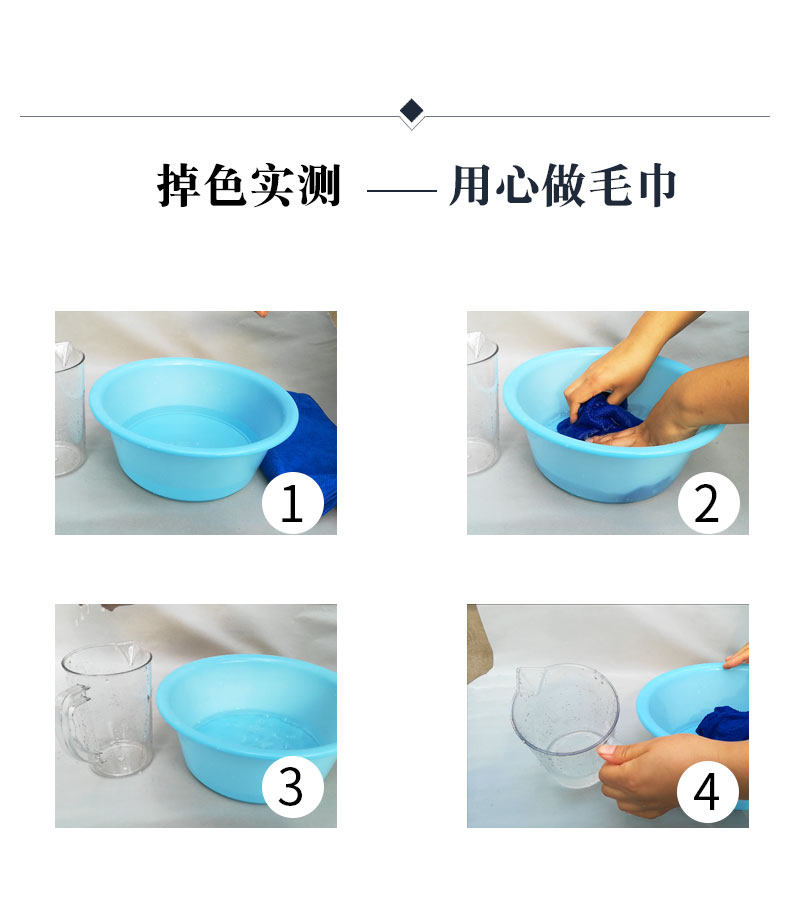 掉色实测 —— 用心做毛巾

1

2

3

4