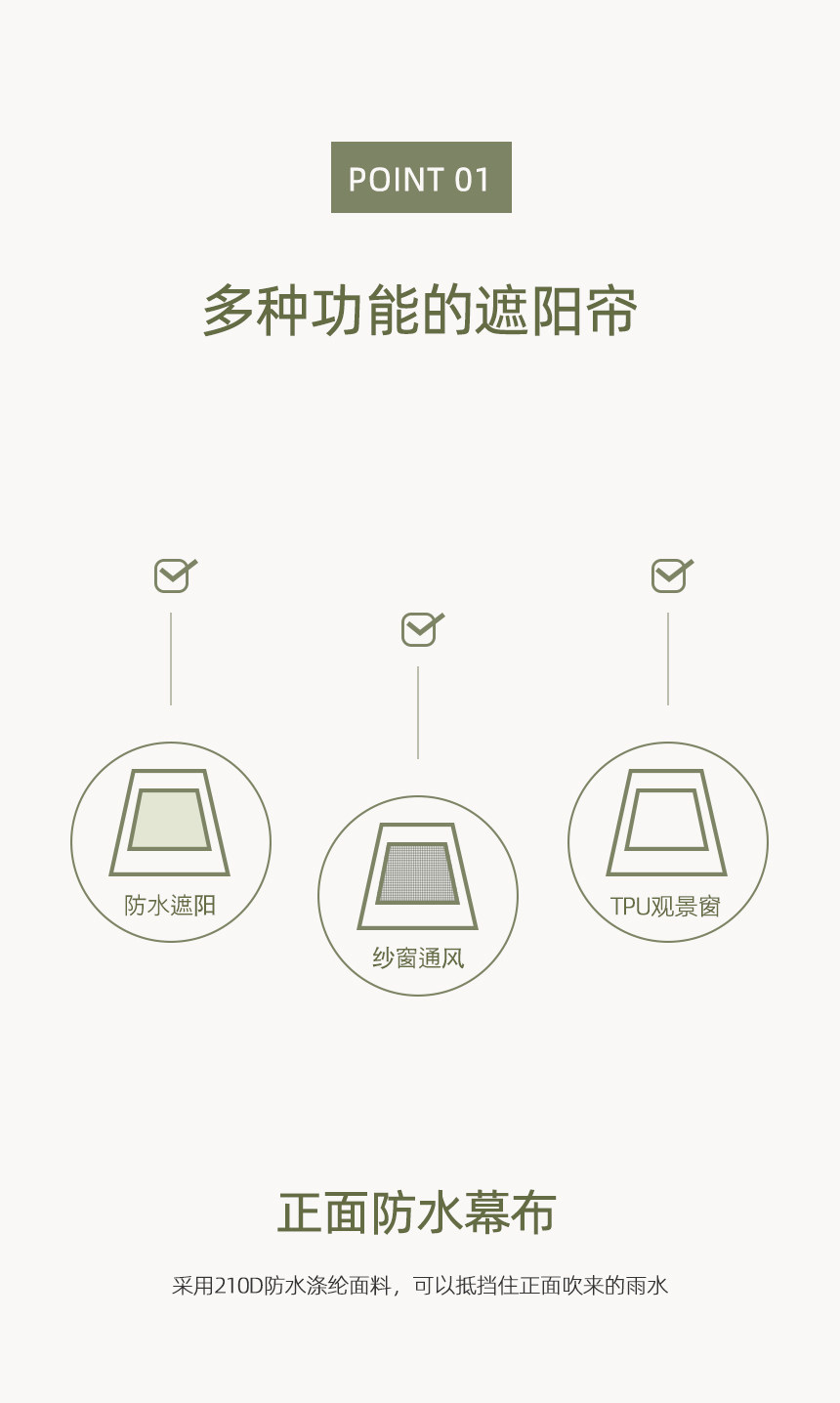 POINT 01

多种功能的遮阳帘

防水遮阳

纱窗通风

TPU观景窗

正面防水幕布

采用210D防水涤纶面料，可以抵挡住正面吹来的雨水