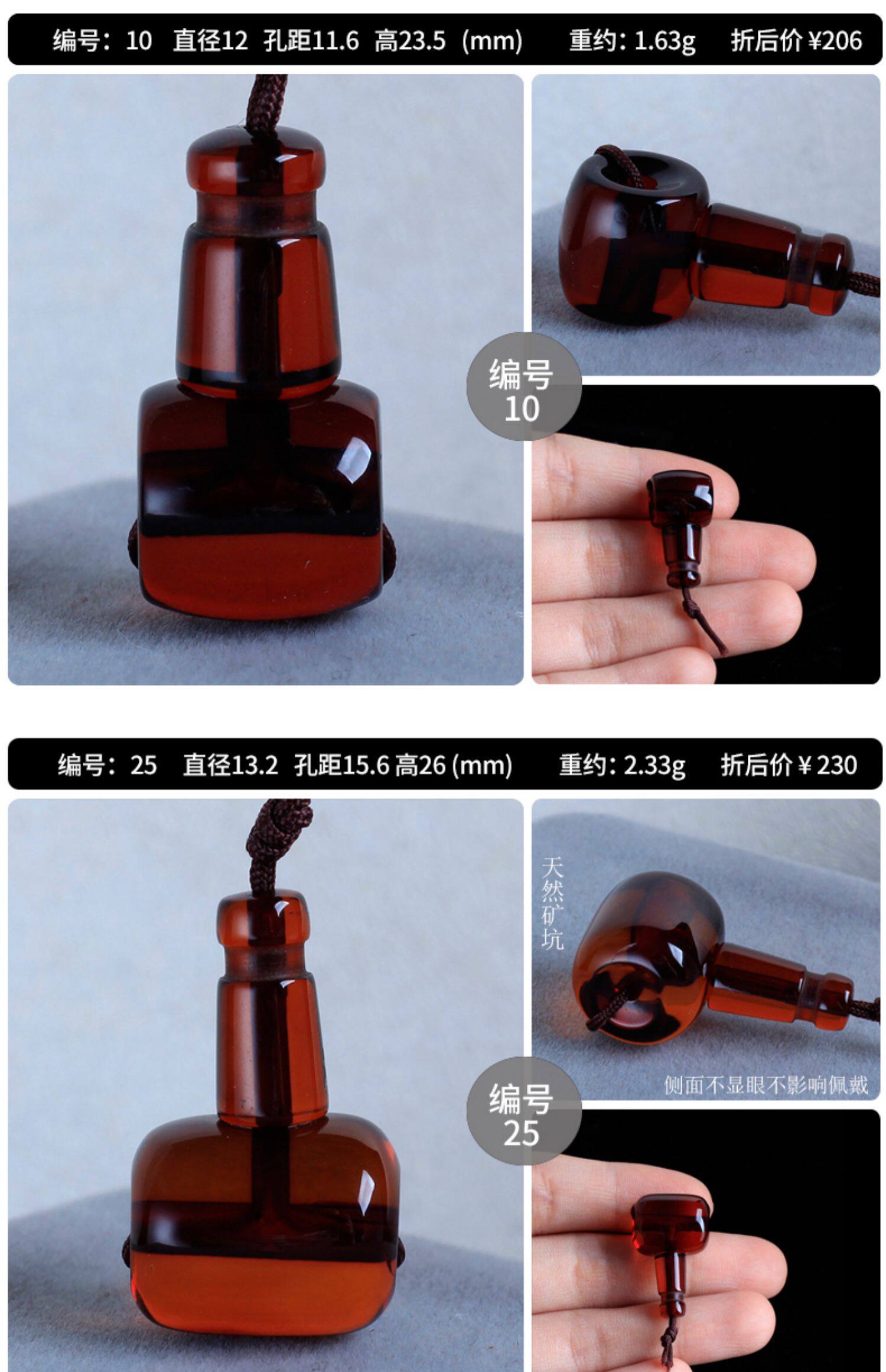 编号：10　直径12　孔距11.6　高23.5（mm）　重约：1.63g　折后价 ¥206

编号
10

编号：25　直径13.2　孔距15.6 高26 (mm)　重约：2.33g　折后价 ¥ 230

天然矿坑

侧面不显眼不影响佩戴

编号
25