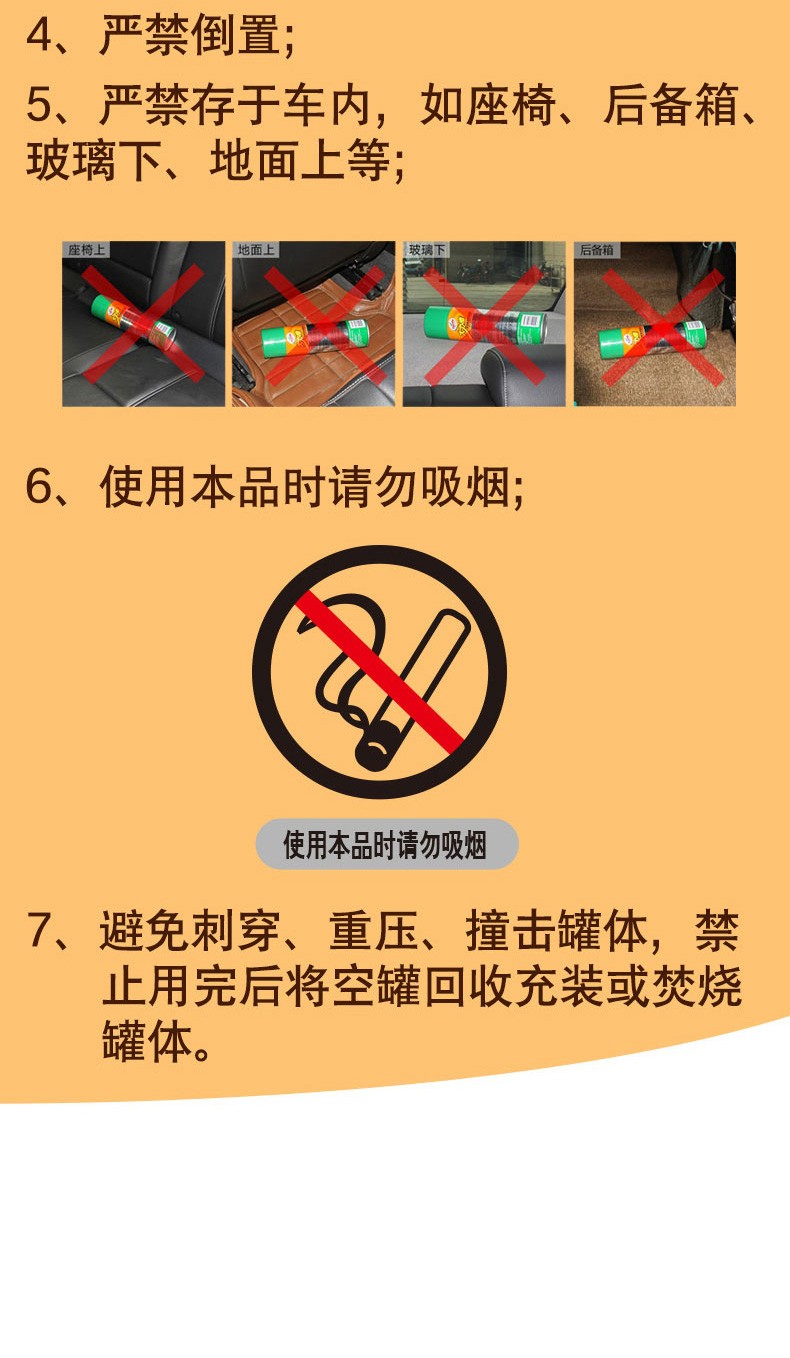 4、严禁倒置;

5、严禁存于车内，如座椅、后备箱、玻璃下、地面上等;

座椅上

地面上

玻璃下

后备箱

6、使用本品时请勿吸烟;

使用本品时请勿吸烟

7、避免刺穿、重压、撞击罐体，禁止用完后将空罐回收充装或焚烧罐体。