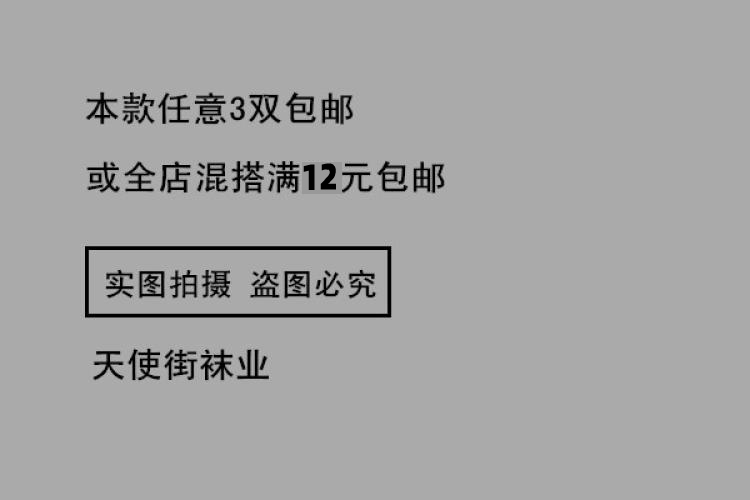 本款任意3双包邮

或全店混搭满12元包邮

实图拍摄 盗图必究

天使街袜业