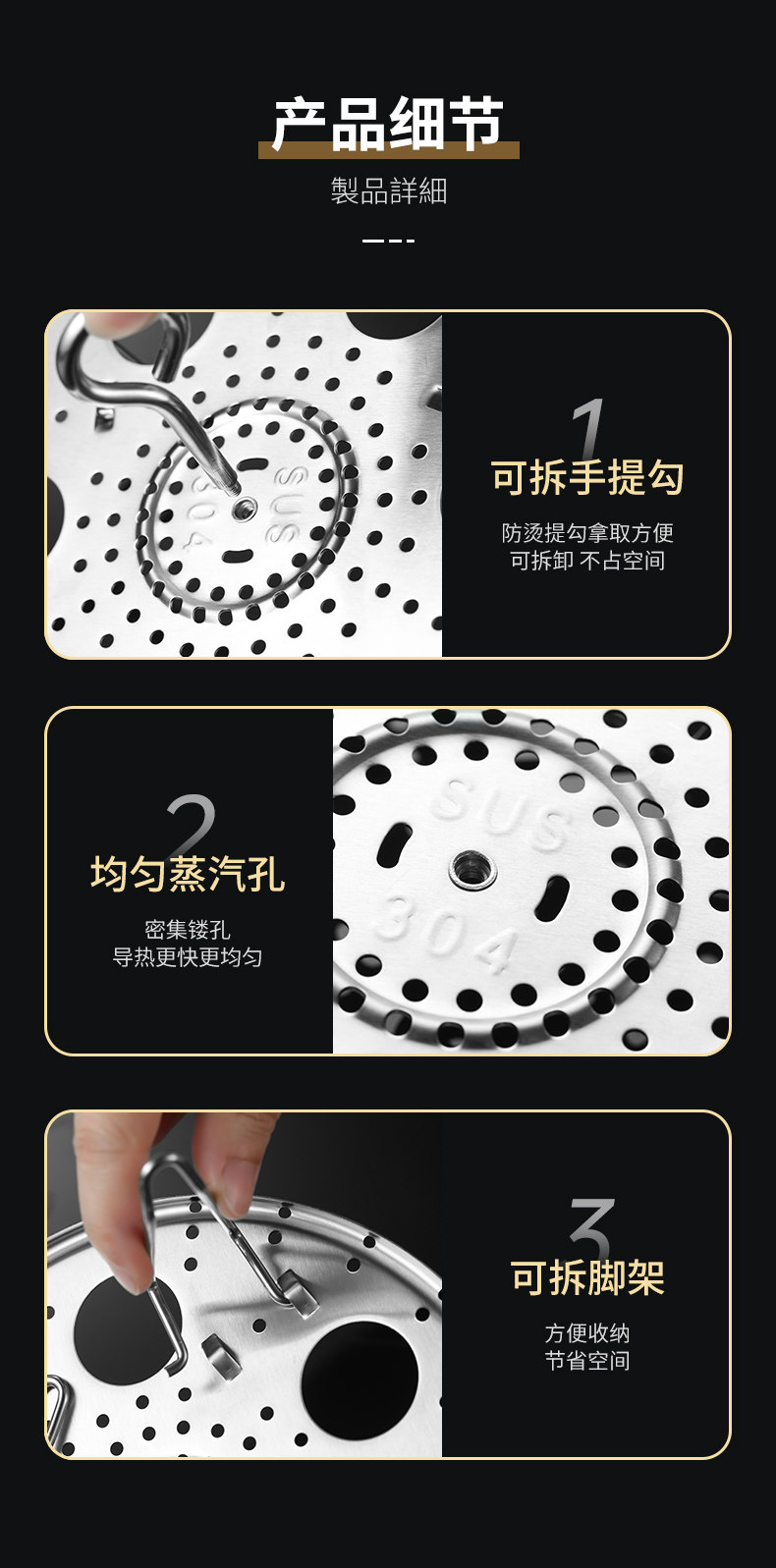 产品细节
製品詳細

SUS 304
1
可拆手提勾
防烫提勾拿取方便
可拆卸 不占空间

2
均匀蒸汽孔
密集镂孔
导热更快更均匀
SUS 304

3
可拆脚架
方便收纳
节省空间