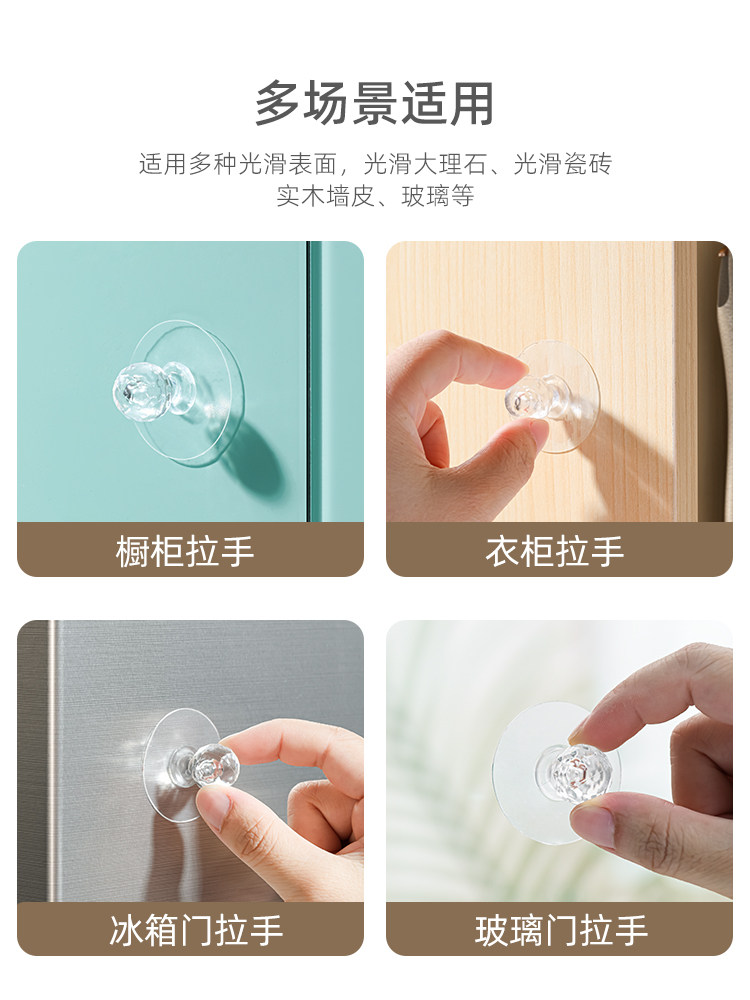 多场景适用

适用多种光滑表面，光滑大理石、光滑瓷砖
实木墙皮、玻璃等

橱柜拉手

衣柜拉手

冰箱门拉手

玻璃门拉手