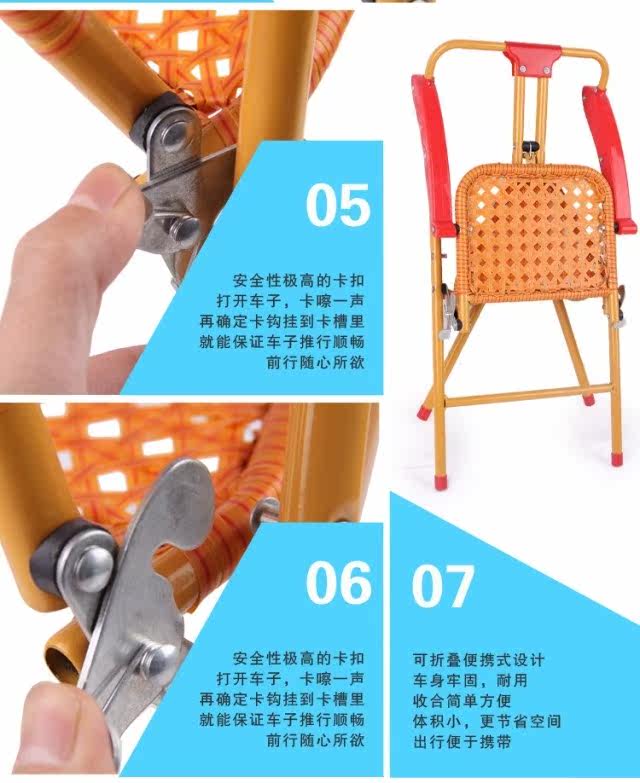 05

安全性极高的卡扣
打开车子，卡嚓一声
再确定卡钩挂到卡槽里
就能保证车子推行顺畅
前行随心所欲

06

安全性极高的卡扣
打开车子，卡嚓一声
再确定卡钩挂到卡槽里
就能保证车子推行顺畅
前行随心所欲

07

可折叠便携式设计
车身牢固，耐用
收合简单方便
体积小，更节省空间
出行便于携带