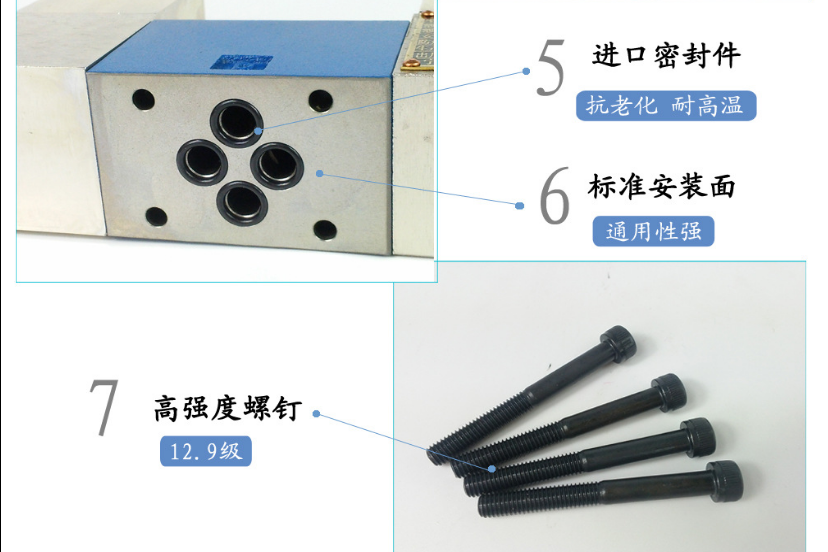 5 进口密封件
抗老化 耐高温

6 标准安装面
通用性强

7 高强度螺钉
12.9级