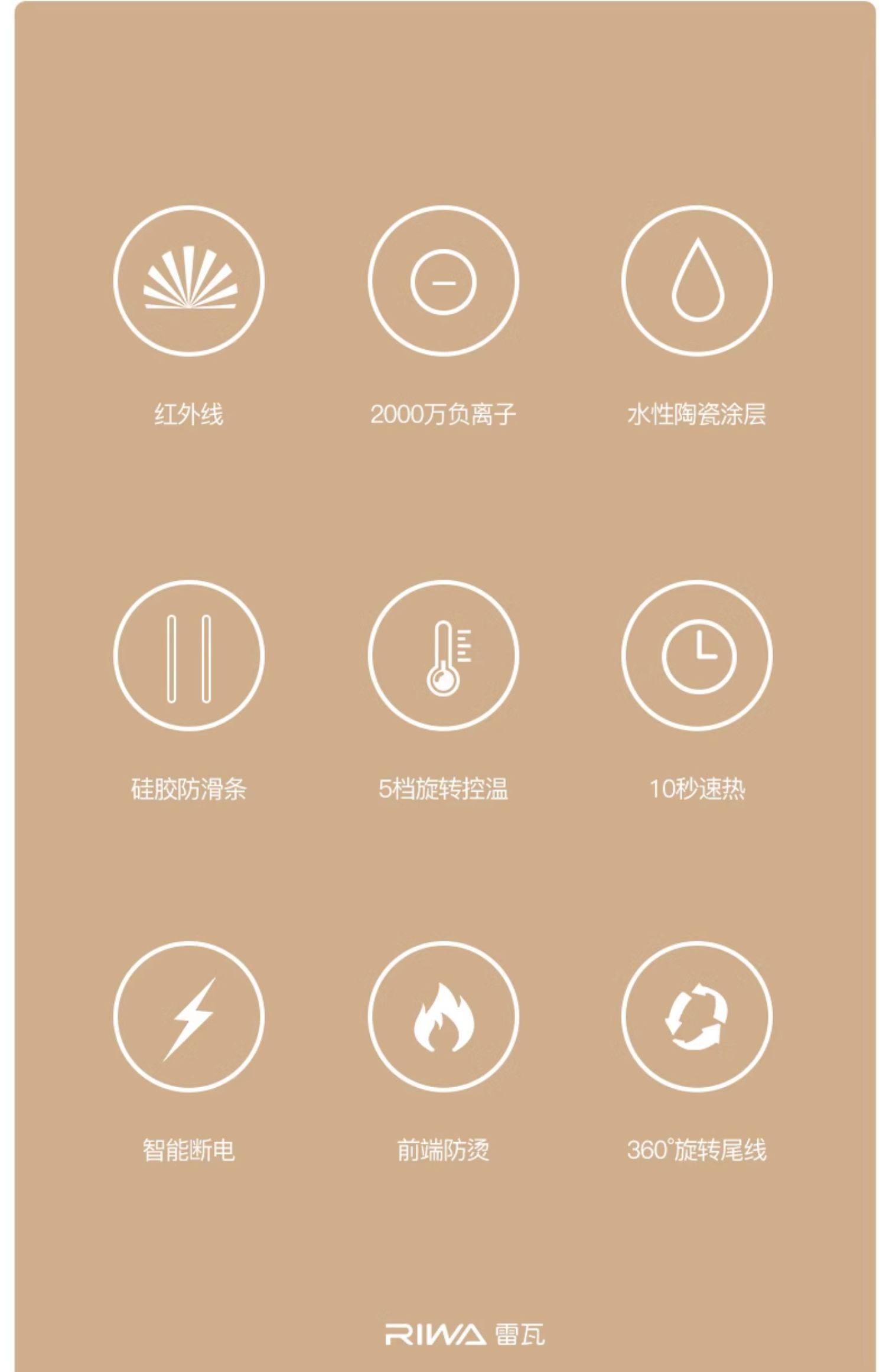 红外线 2000万负离子 水性陶瓷涂层

硅胶防滑条 5档旋转控温 10秒速热

智能断电 前端防烫 360°旋转尾线

RIWA 雷瓦