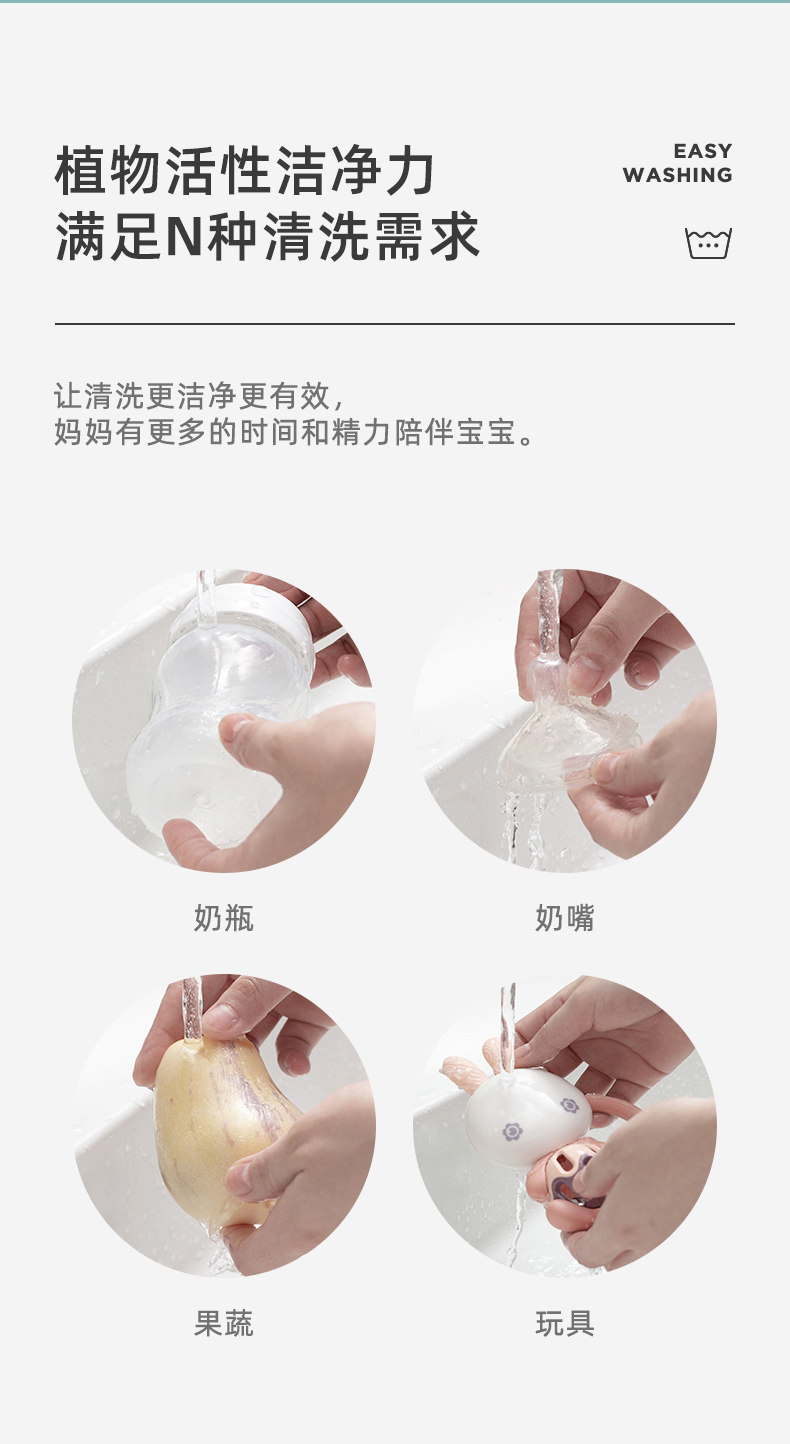 植物活性洁净力
满足N种清洗需求

EASY
WASHING

让清洗更洁净更有效，
妈妈有更多的时间和精力陪伴宝宝。

奶瓶

奶嘴

果蔬

玩具