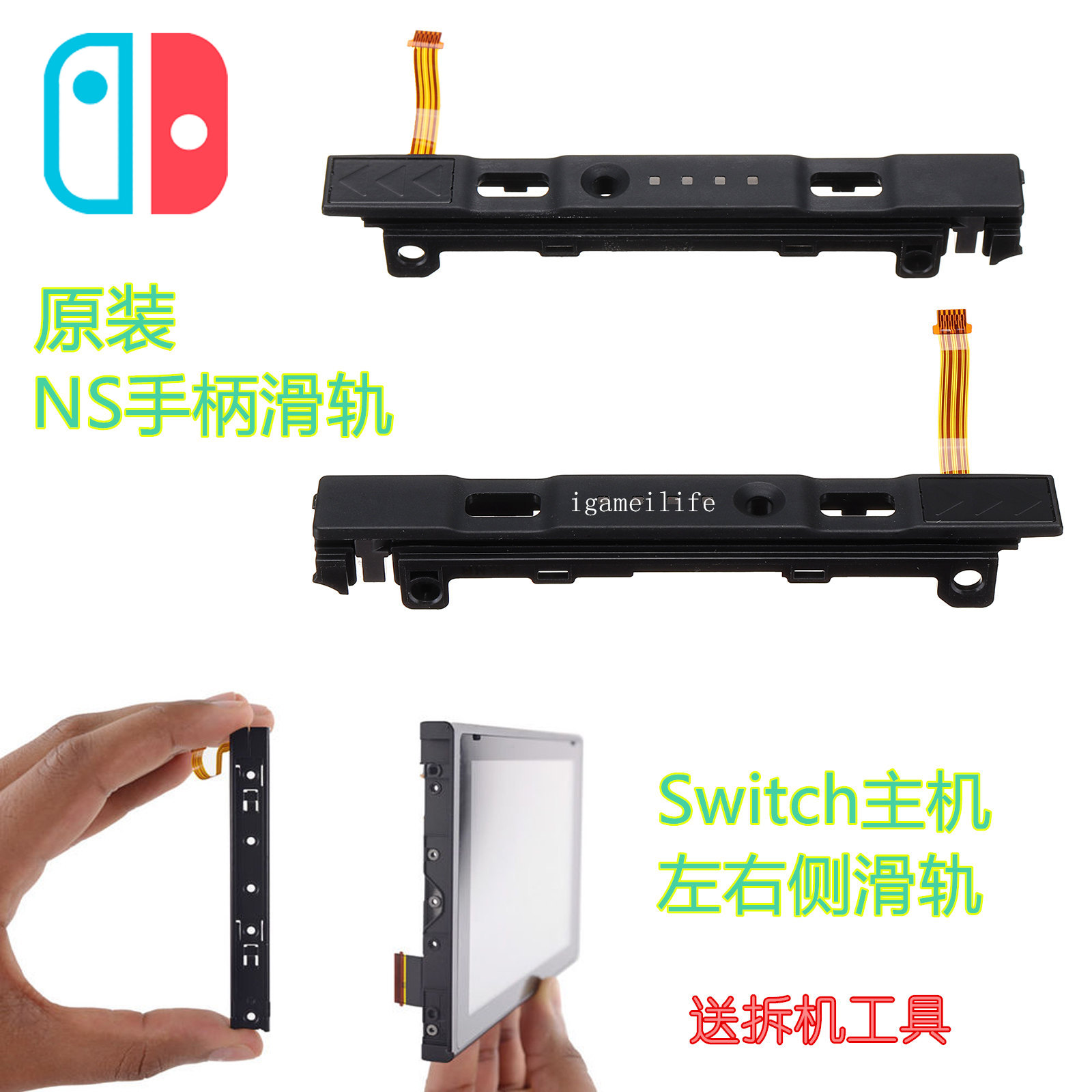 原装
NS手柄滑轨

igameilife

Switch主机
左右侧滑轨

送拆机工具