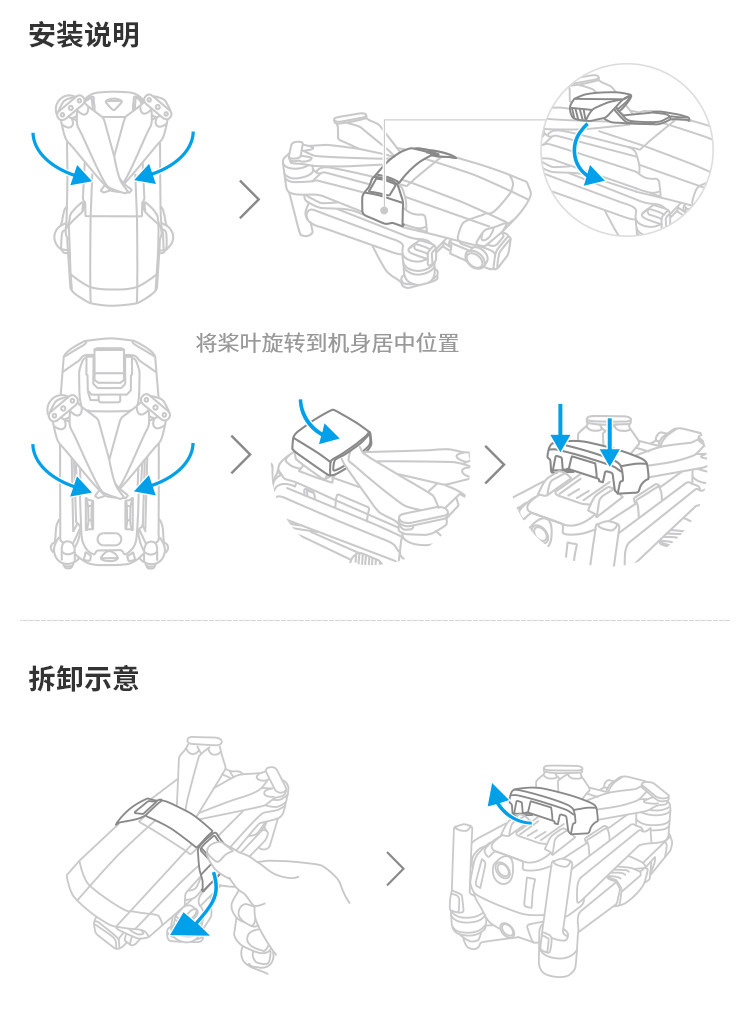 安装说明

将桨叶旋转到机身居中位置

拆卸示意