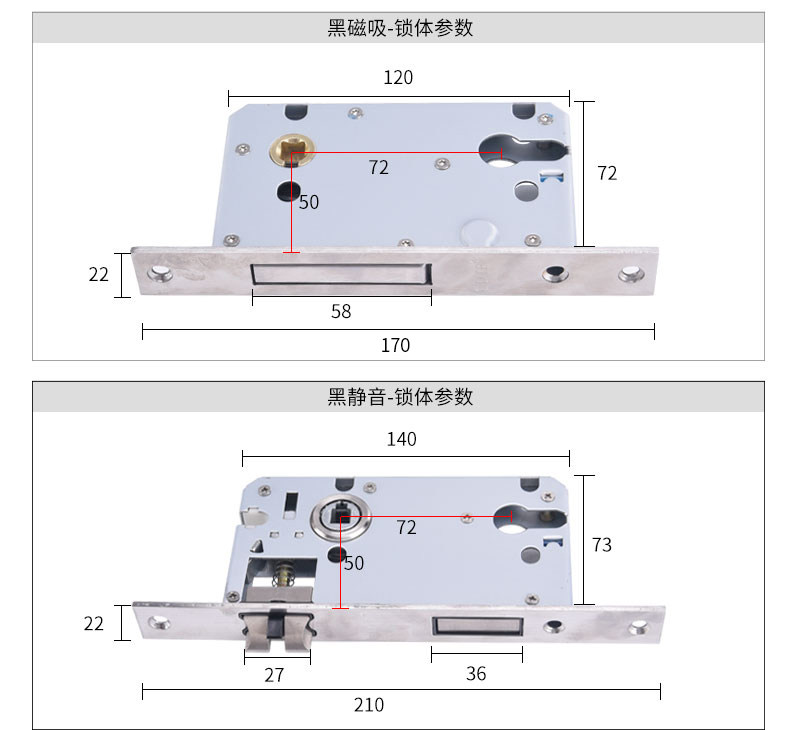 黑磁吸-锁体参数

120

72

72

50

22

58

170

黑静音-锁体参数

140

72

73

50

22

27

36

210