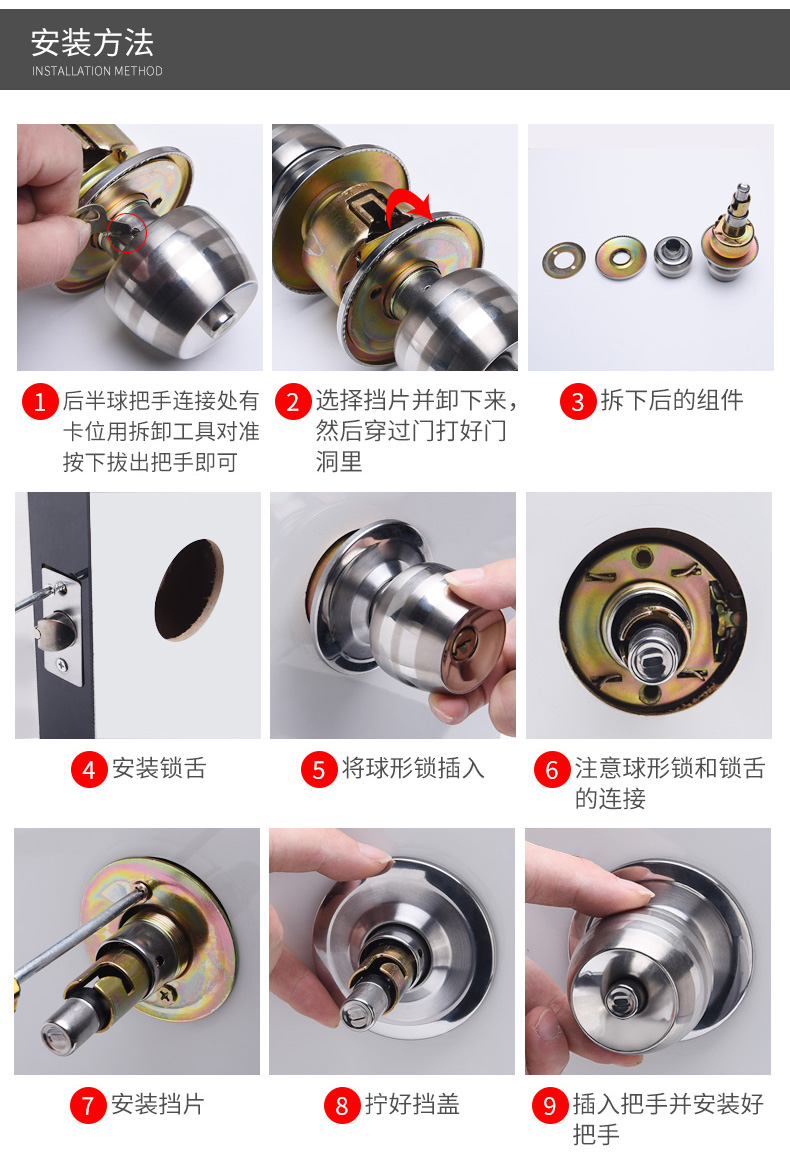 安装方法
INSTALLATION METHOD

1 后半球把手连接处有卡位用拆卸工具对准按下拔出把手即可

2 选择挡片并卸下来，然后穿过门打好门洞里

3 拆下后的组件

4 安装锁舌

5 将球形锁插入

6 注意球形锁和锁舌的连接

7 安装挡片

8 拧好挡盖

9 插入把手并安装好把手