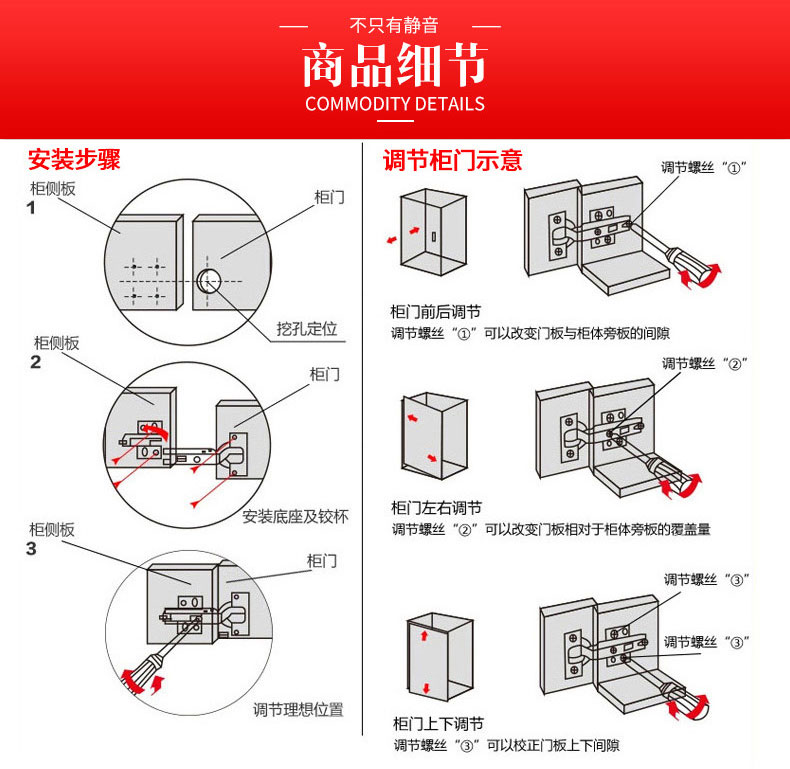 不只有静音

商品细节

COMMODITY DETAILS

安装步骤

柜侧板
1
柜门
挖孔定位

柜侧板
2
柜门
安装底座及铰杯

柜侧板
3
柜门
调节理想位置

调节柜门示意

调节螺丝“①”
柜门前后调节
调节螺丝“①”可以改变门板与柜体旁板的间隙

调节螺丝“②”
柜门左右调节
调节螺丝“②”可以改变门板相对于柜体旁板的覆盖量

调节螺丝“③”
调节螺丝“③”
柜门上下调节
调节螺丝“③”可以校正门板上下间隙