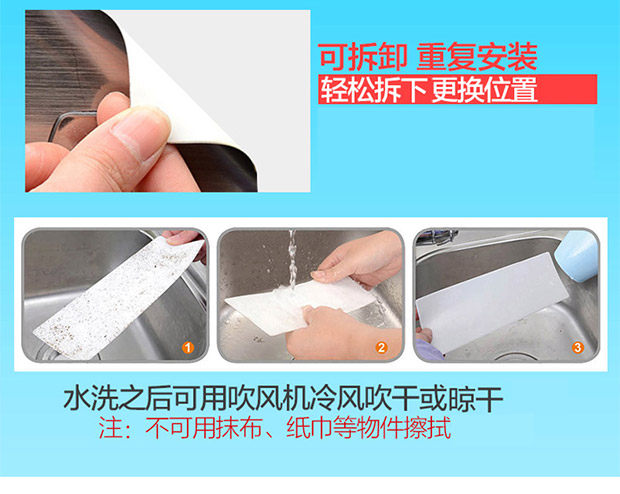 可拆卸 重复安装
轻松拆下 更换位置

1
2
3

水洗之后可用吹风机冷风吹干或晾干
注：不可用抹布、纸巾等物件擦拭