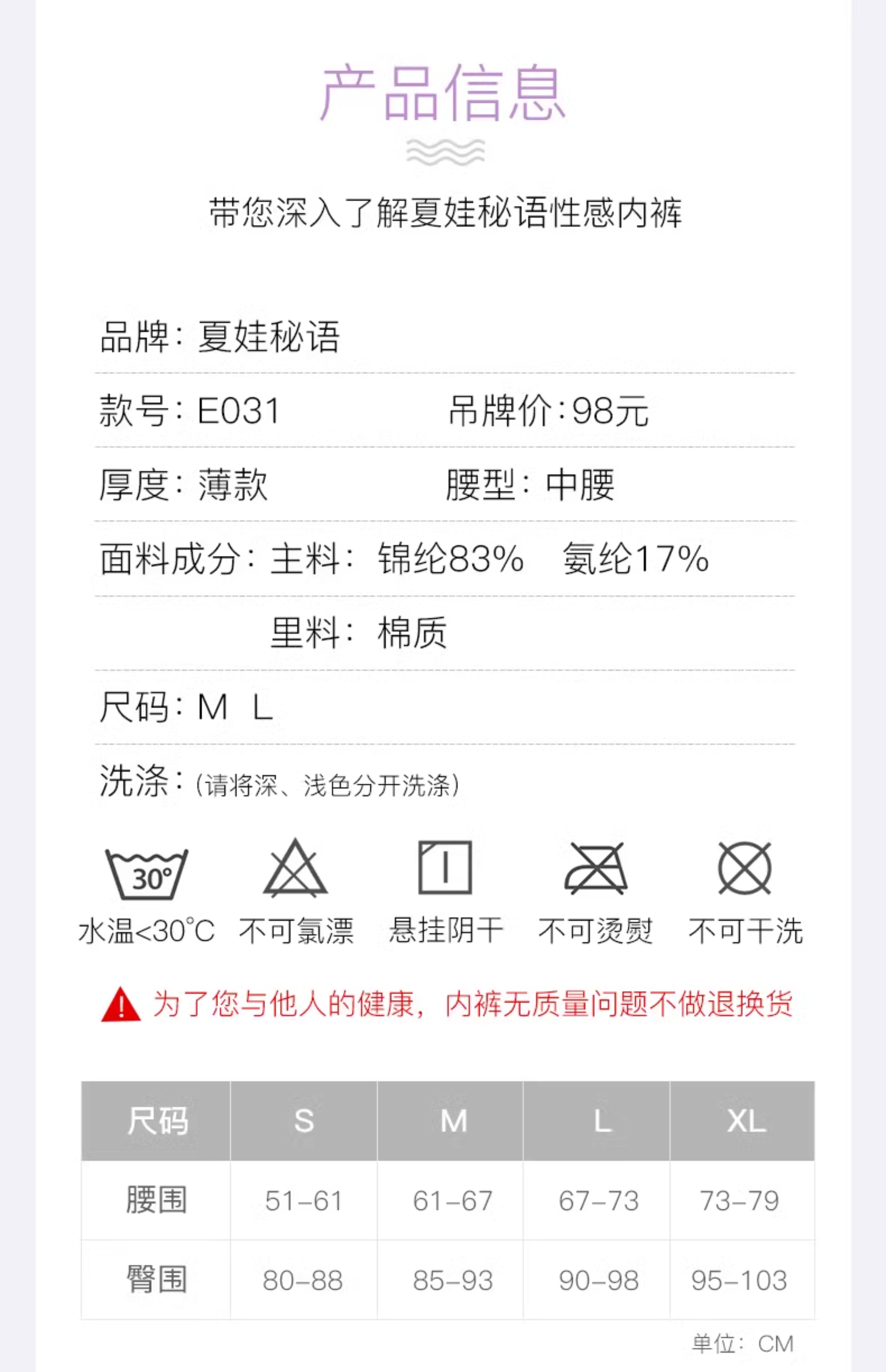 产品信息

带您深入了解夏娃秘语性感内裤

品牌：夏娃秘语

款号：E031 吊牌价：98元

厚度：薄款 腰型：中腰

面料成分：主料：锦纶83% 氨纶17%

里料：棉质

尺码：M L

洗涤：（请将深、浅色分开洗涤）

30°

水温<30°C 不可氯漂 悬挂阴干 不可烫熨 不可干洗

为了您与他人的健康，内裤无质量问题不做退换货

| 尺码 | S | M | L | XL |
|---|---|---|---|---|
| 腰围 | 51-61 | 61-67 | 67-73 | 73-79 |
| 臀围 | 80-88 | 85-93 | 90-98 | 95-103 |

单位：CM