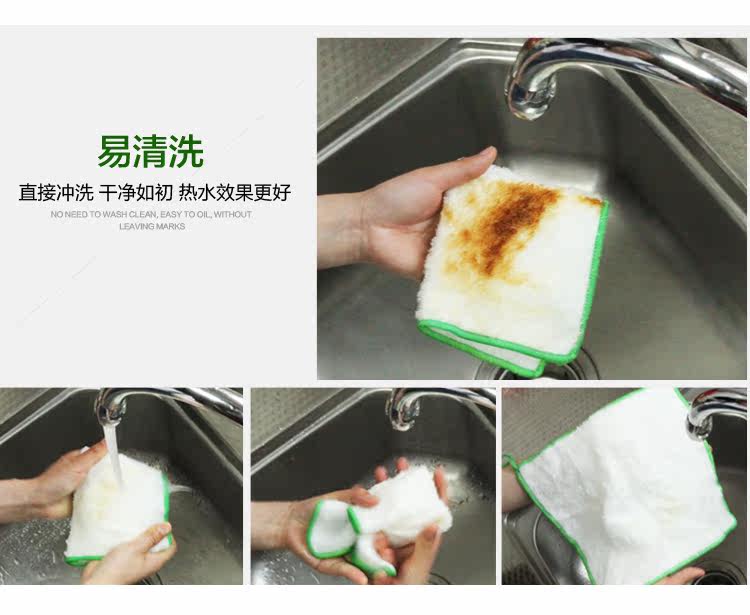 易清洗

直接冲洗 干净如初 热水效果更好

NO NEED TO WASH CLEAN, EASY TO OIL, WITHOUT LEAVING MARKS