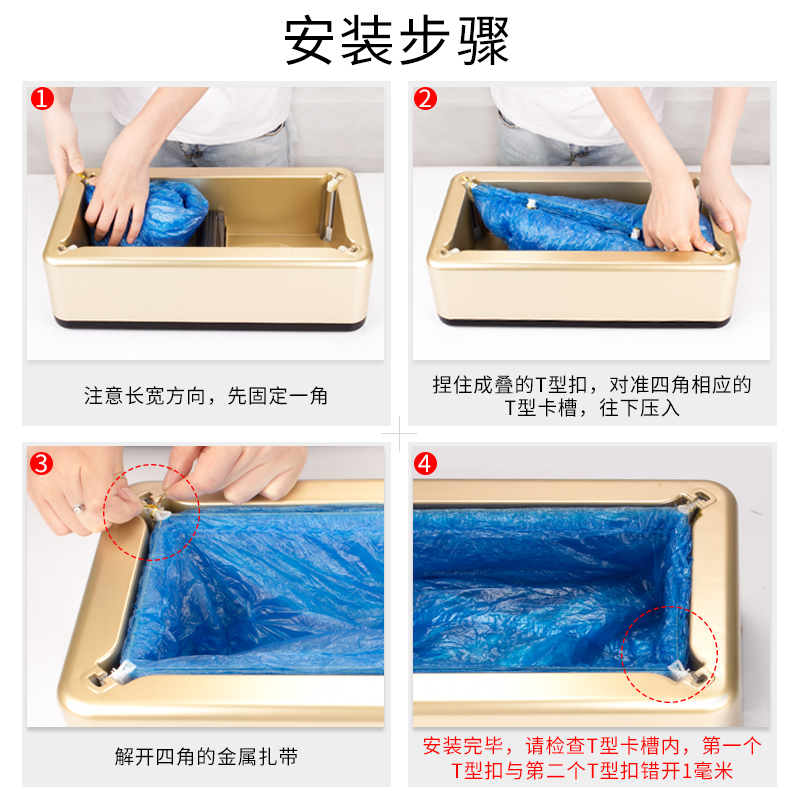 安装步骤

1

注意长宽方向，先固定一角

2

捏住成叠的T型扣，对准四角相应的T型卡槽，往下压入

3

解开四角的金属扎带

4

安装完毕，请检查T型卡槽内，第一个T型扣与第二个T型扣错开1毫米