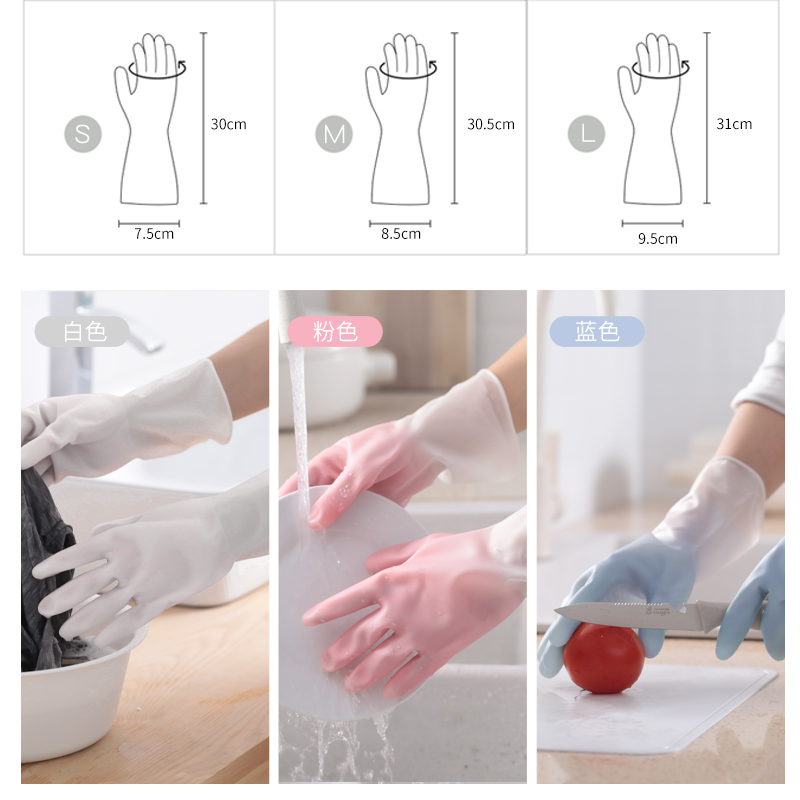 S
30cm
7.5cm

M
30.5cm
8.5cm

L
31cm
9.5cm

白色

粉色

蓝色