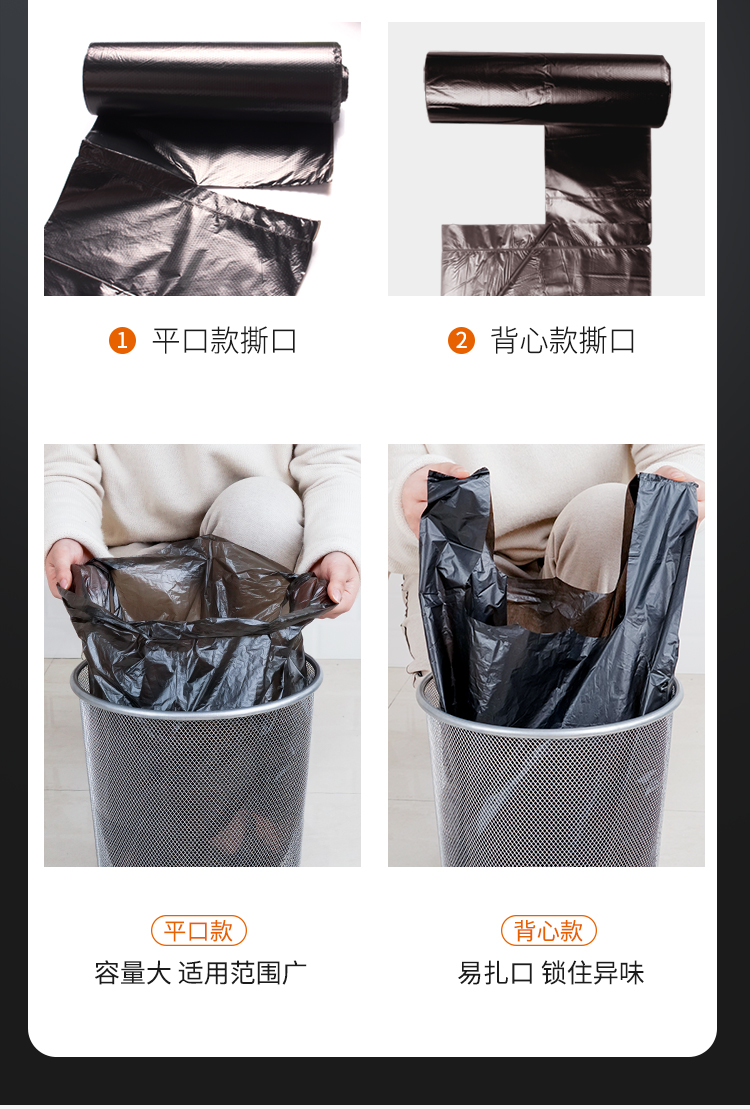 1 平口款撕口

2 背心款撕口

平口款
容量大 适用范围广

背心款
易扎口 锁住异味