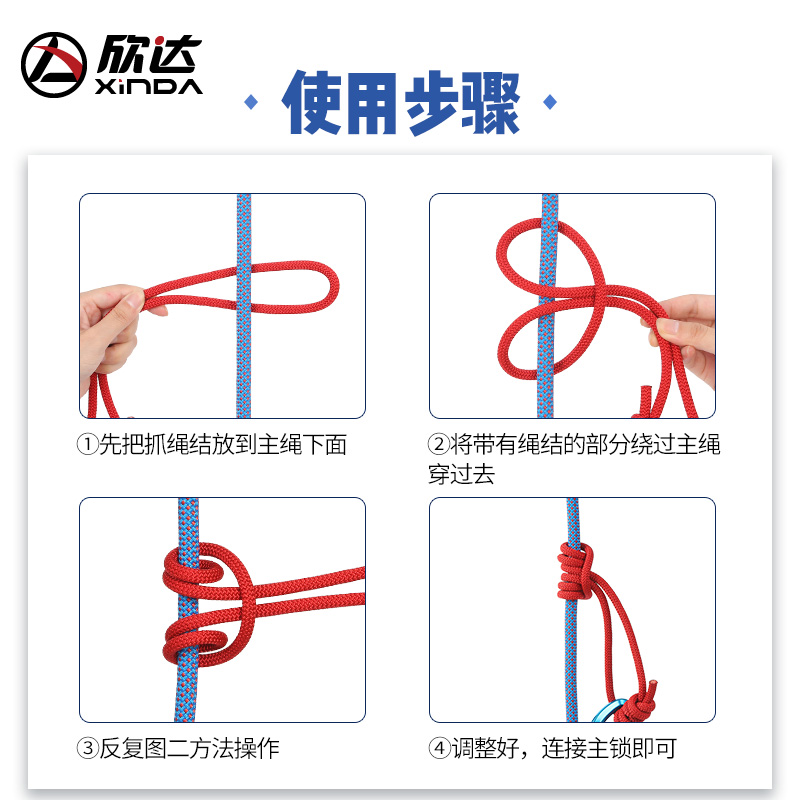 欣达
XINDA

使用步骤

①先把抓绳结放到主绳下面

②将带有绳结的部分绕过主绳穿过去

③反复图二方法操作

④调整好，连接主锁即可