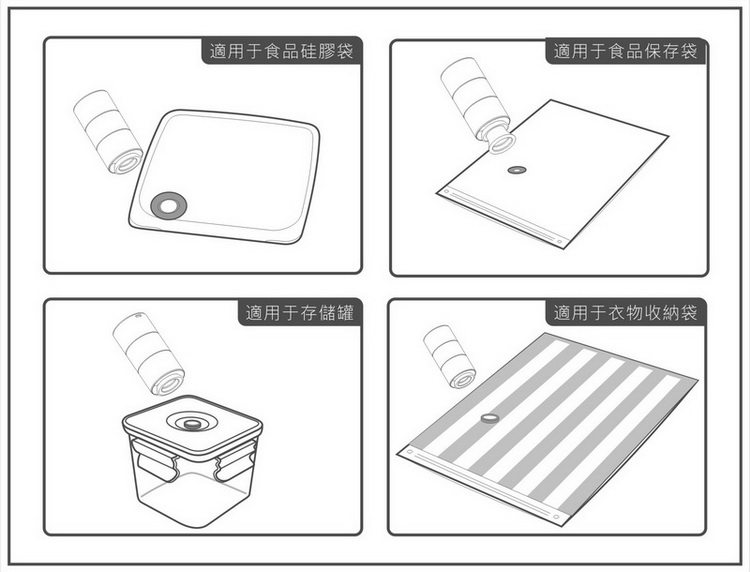 適用于食品硅膠袋

適用于食品保存袋

適用于存儲罐

適用于衣物收納袋