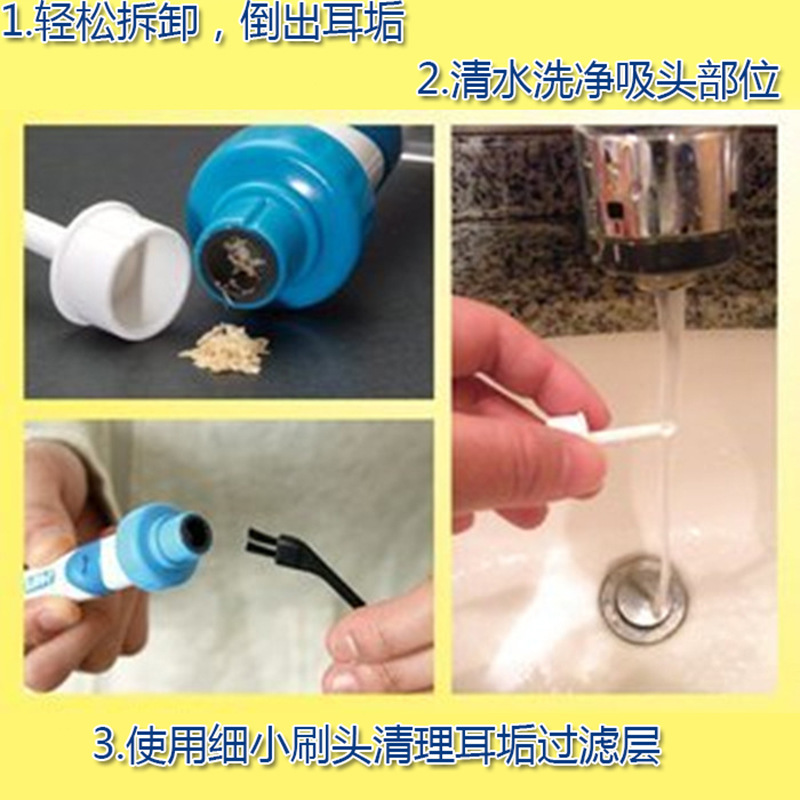 1.轻松拆卸，倒出耳垢

2.清水洗净吸头部位

3.使用细小刷头清理耳垢过滤层