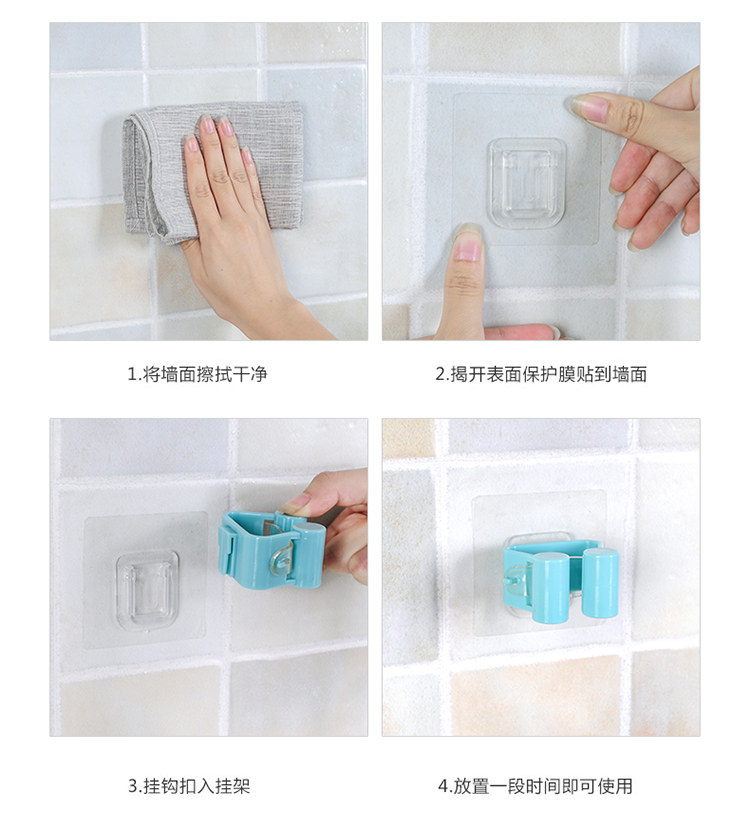 1.将墙面擦拭干净

2.揭开表面保护膜贴到墙面

3.挂钩扣入挂架

4.放置一段时间即可使用