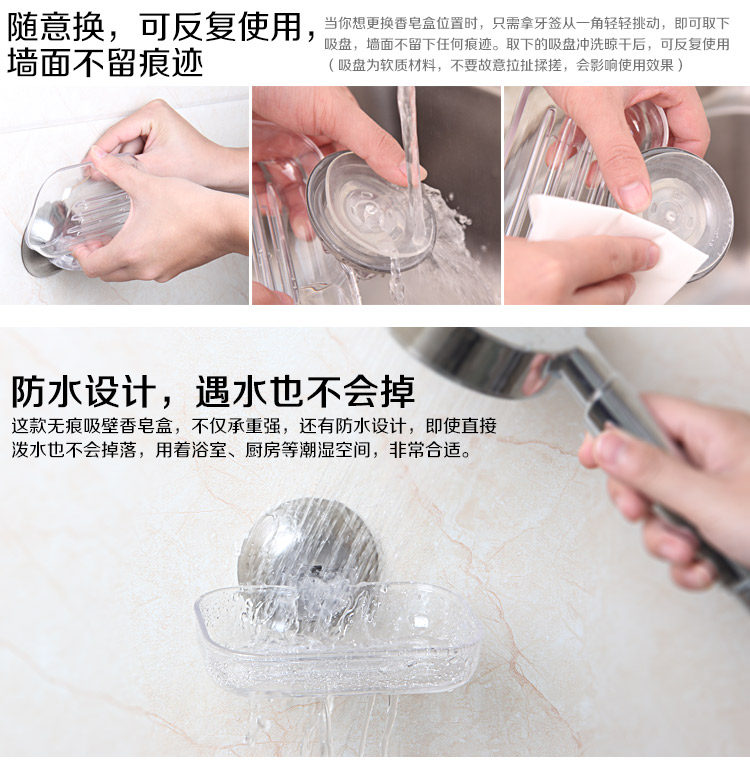 随意换，可反复使用，墙面不留痕迹

当你想更换香皂盒位置时，只需拿牙签从一角轻轻挑动，即可取下吸盘，墙面不留下任何痕迹。取下的吸盘冲洗晾干后，可反复使用（吸盘为软质材料，不要故意拉扯揉搓，会影响使用效果）

防水设计，遇水也不会掉

这款无痕吸壁香皂盒，不仅承重强，还有防水设计，即使直接泼水也不会掉落，用着浴室、厨房等潮湿空间，非常合适。