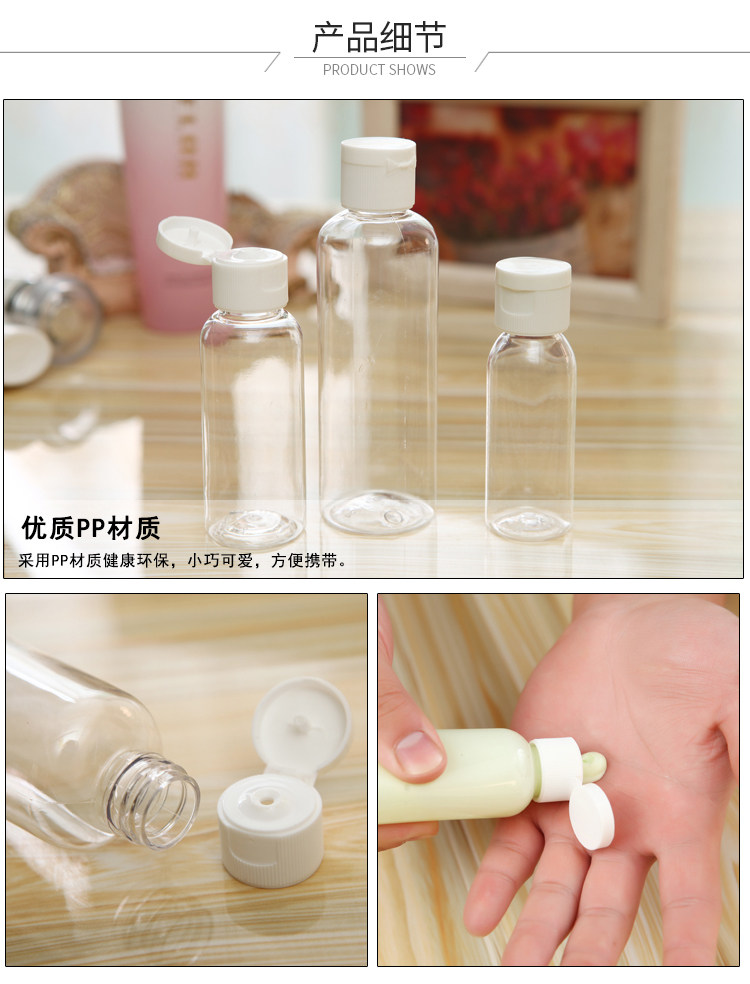 产品细节
PRODUCT SHOWS

优质PP材质
采用PP材质健康环保，小巧可爱，方便携带。