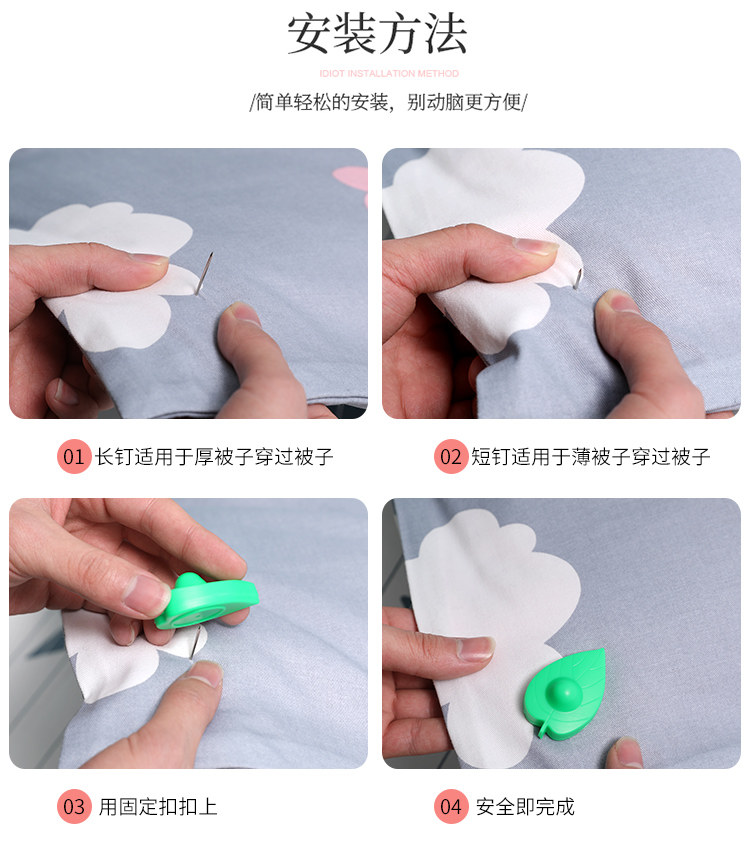 安装方法

IDIOT INSTALLATION METHOD

/简单轻松的安装，别动脑更方便/

01 长钉适用于厚被子穿过被子

02 短钉适用于薄被子穿过被子

03 用固定扣扣上

04 安全即完成