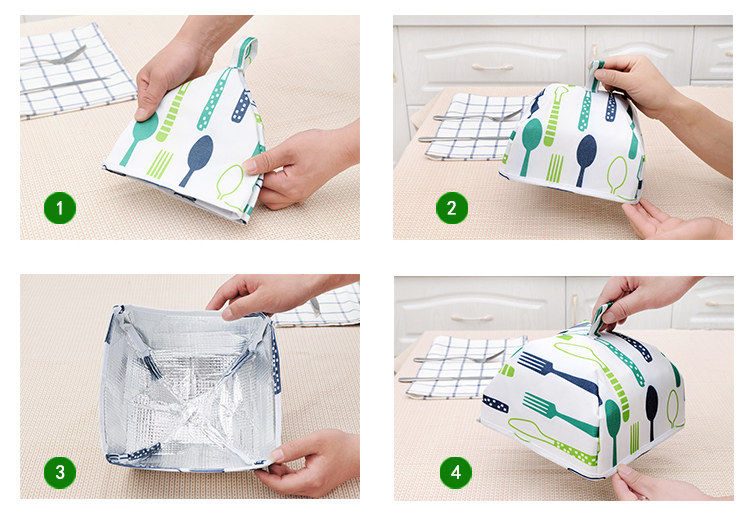 1
2
3
4