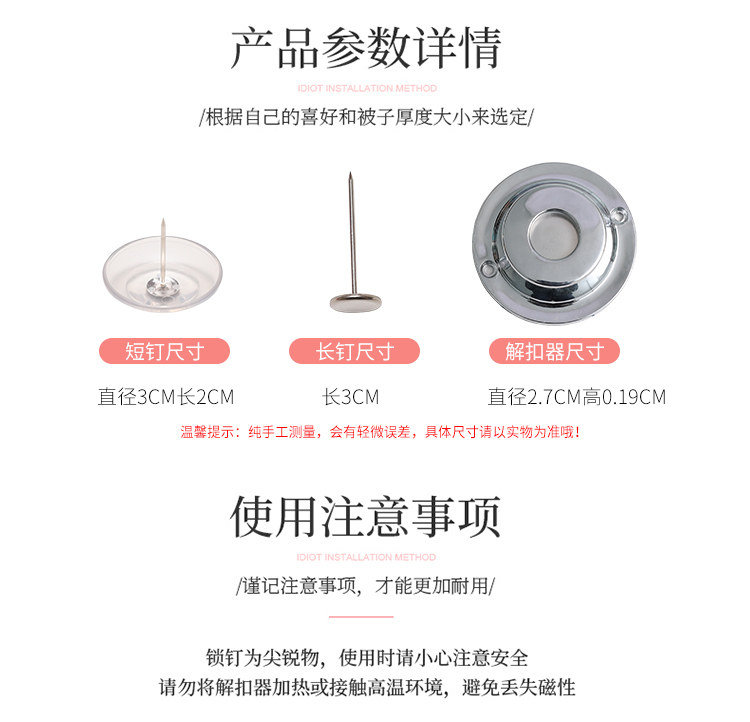 产品参数详情

IDIOT INSTALLATION METHOD

/根据自己的喜好和被子厚度大小来选定/

短钉尺寸

直径3CM长2CM

长钉尺寸

长3CM

解扣器尺寸

直径2.7CM高0.19CM

温馨提示：纯手工测量，会有轻微误差，具体尺寸请以实物为准哦！

使用注意事项

IDIOT INSTALLATION METHOD

/谨记注意事项，才能更加耐用/

锁钉为尖锐物，使用时请小心注意安全

请勿将解扣器加热或接触高温环境，避免丢失磁性