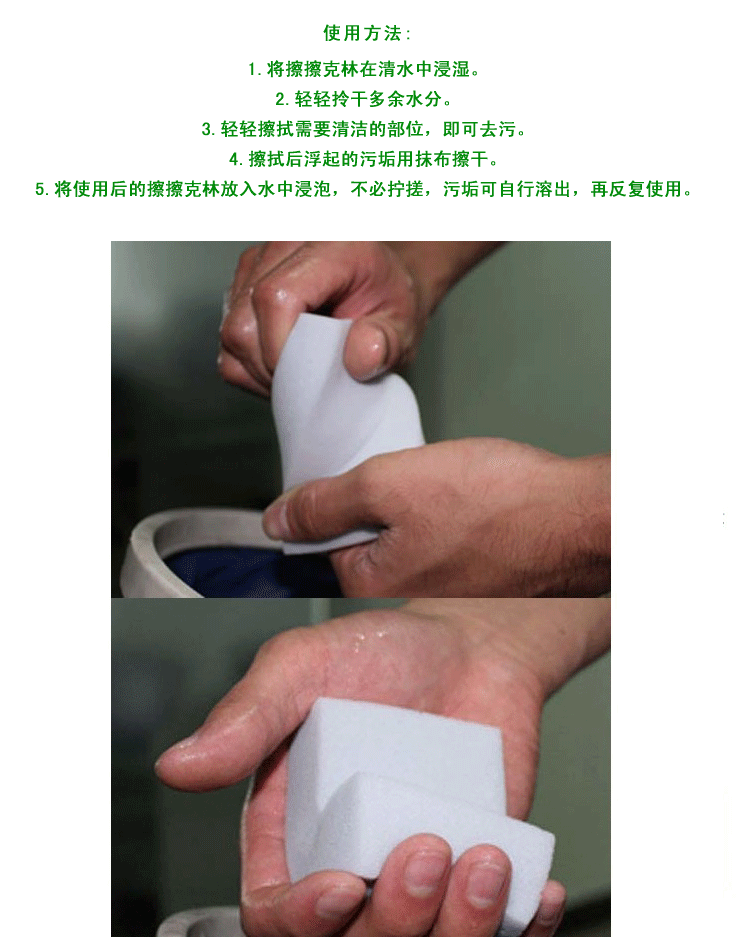 使用方法：

1. 将擦擦克林在清水中浸湿。

2. 轻轻拎干多余水分。

3. 轻轻擦拭需要清洁的部位，即可去污。

4. 擦拭后浮起的污垢用抹布擦干。

5. 将使用后的擦擦克林放入水中浸泡，不必拧搓，污垢可自行溶出，再反复使用。