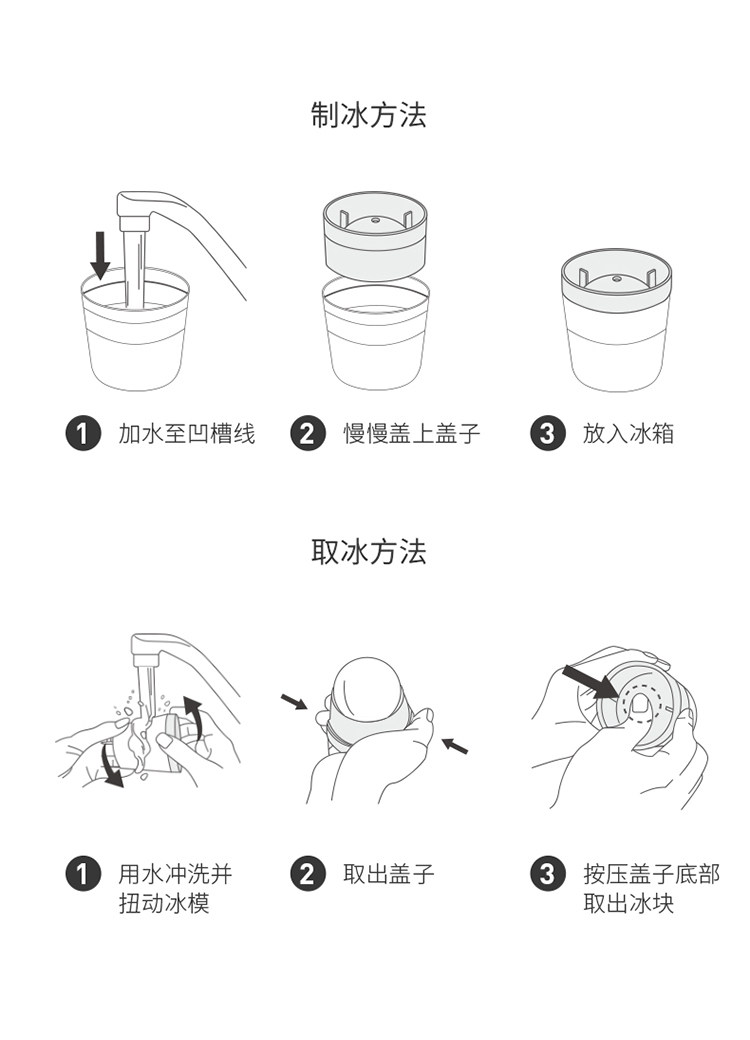 制冰方法

1 加水至凹槽线

2 慢慢盖上盖子

3 放入冰箱

取冰方法

1 用水冲洗并扭动冰模

2 取出盖子

3 按压盖子底部取出冰块