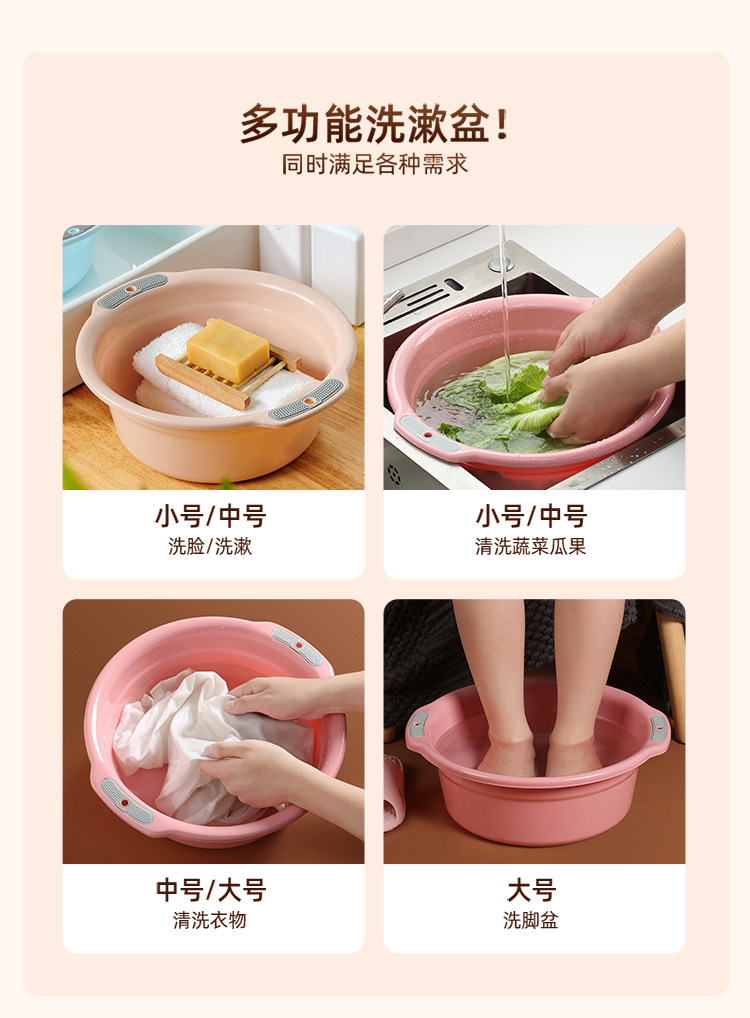 多功能洗漱盆！
同时满足各种需求

小号/中号
洗脸/洗漱

小号/中号
清洗蔬菜瓜果

中号/大号
清洗衣物

大号
洗脚盆